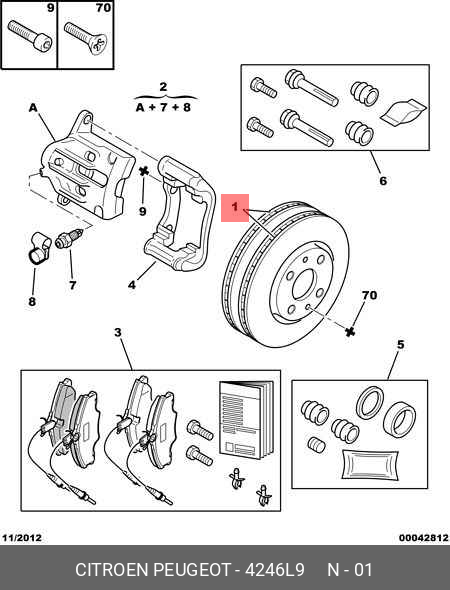 9
70
2
A + 7 + 8
A
9
6
1
8
7
4
70
3
5
11/2012
00042812
CITROEN PEUGEOT - 4246L9 N - 01