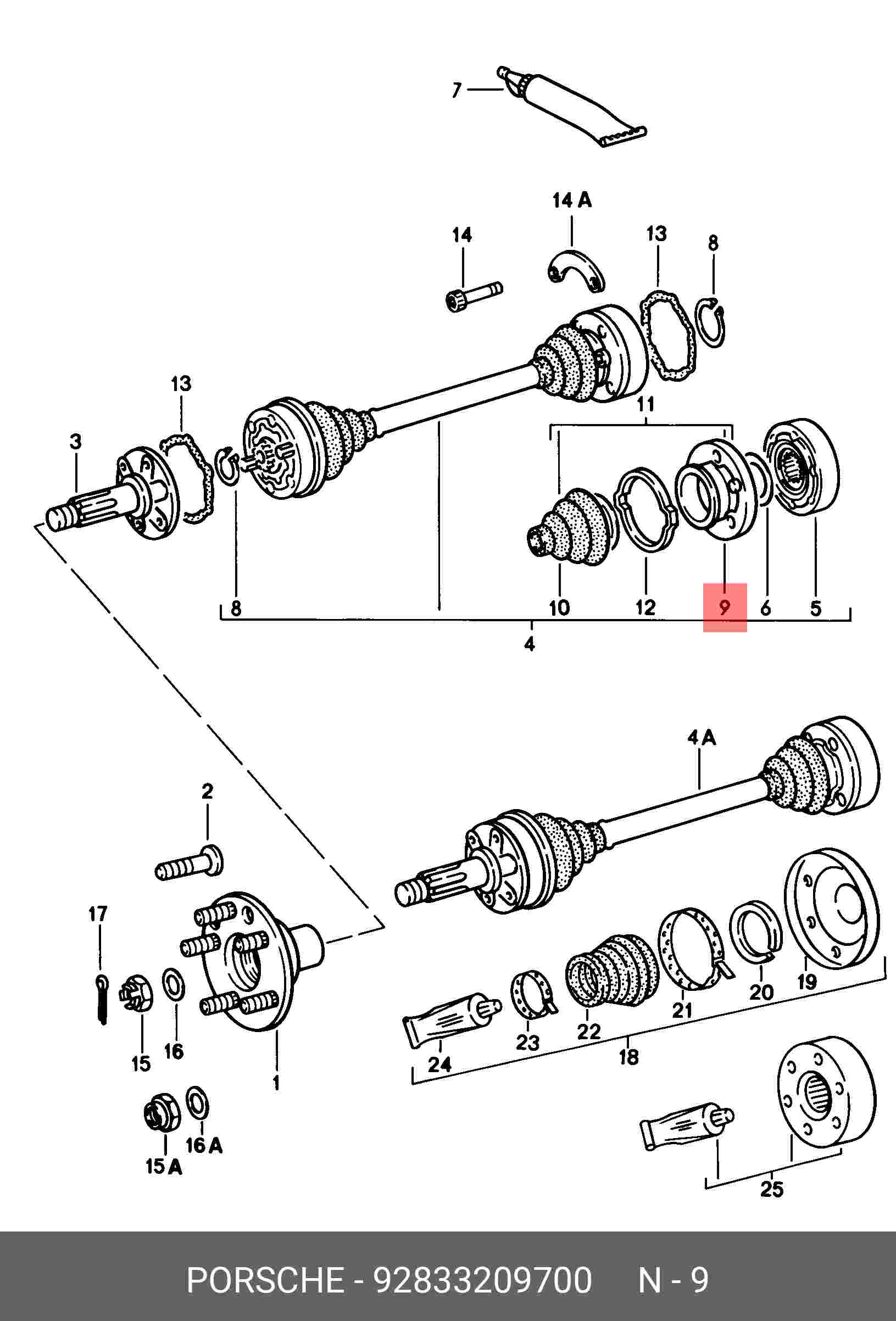 7

14 A

14

13

8

13

3

11

8

10

12

9

6

5

4

4 A

2

17

15

16

1

15 A

16 A

24

23

22

21

20

19

18

25

PORSCHE - 92833209700 N - 9