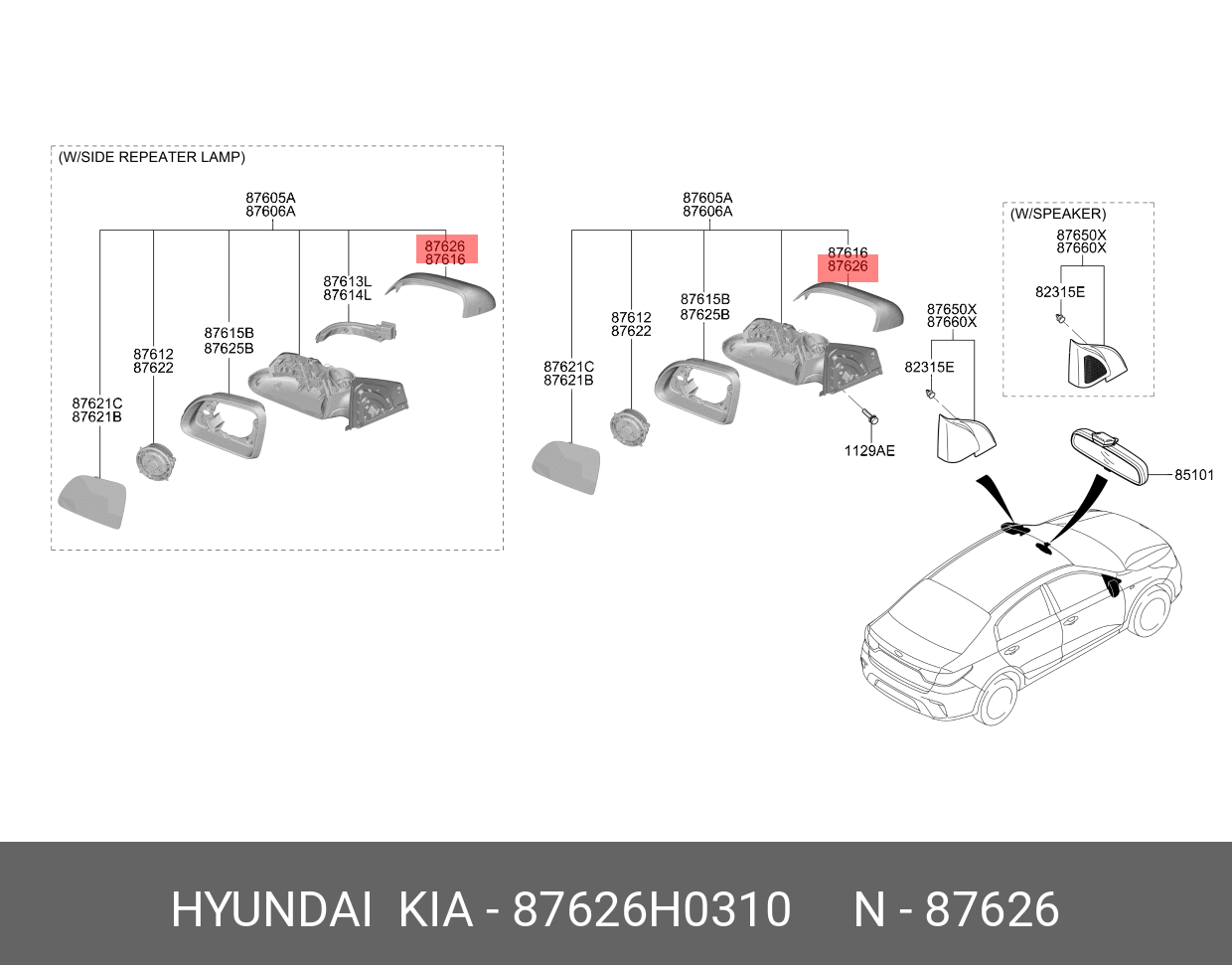 (W/SIDE REPEATER LAMP)

87605A
87606A

87626
87616

87613L
87614L

87615B
87625B

87612
87622

87621C
87621B

87605A
87606A

87616
87626

87615B
87625B

87612
87622

87621C
87621B

1129AE

87650X
87660X

82315E

(W/SPEAKER)

87650X
87660X

82315E

85101

HYUNDAI KIA - 87626H0310 N - 87626