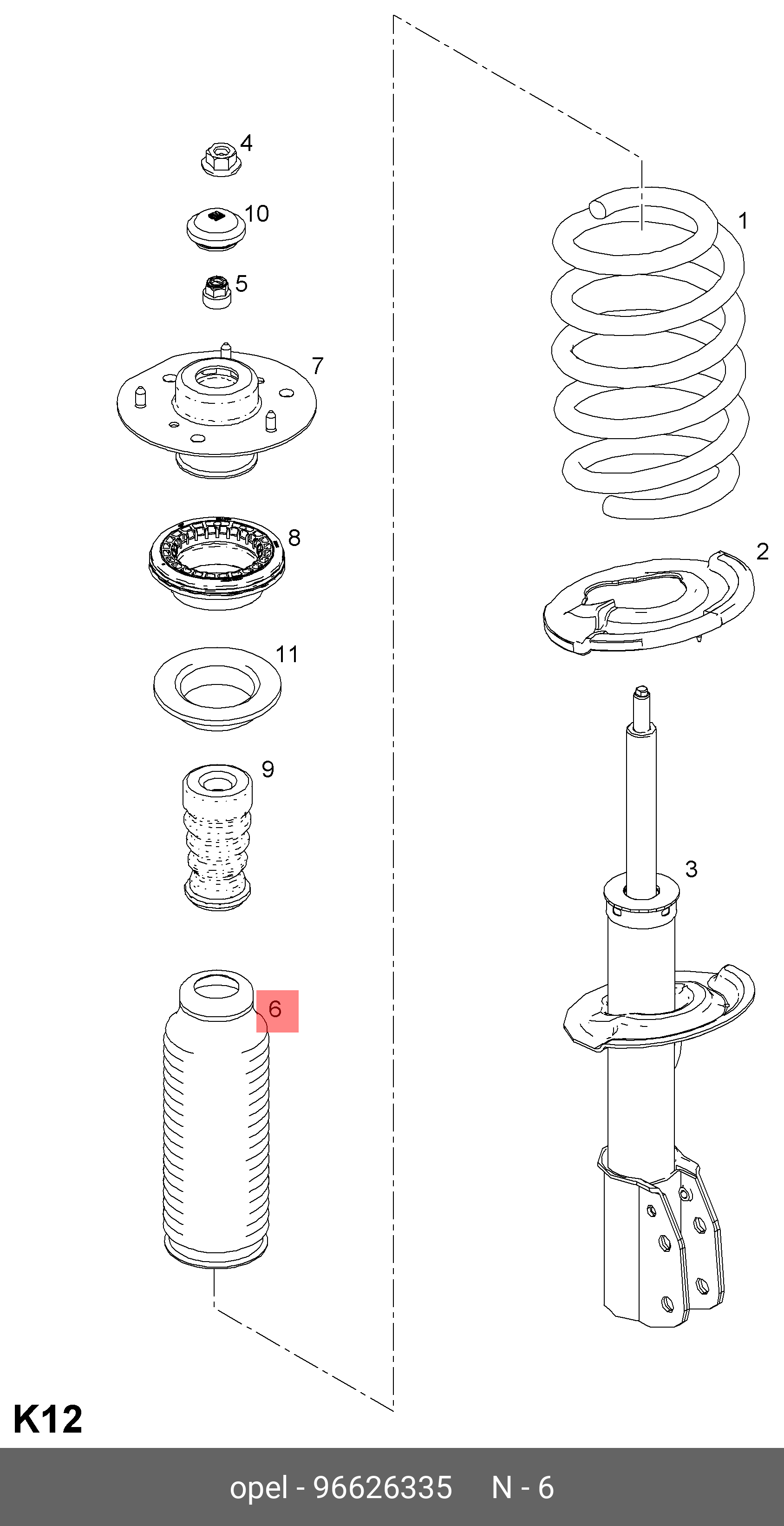 4
10
5
7
8
11
9
6
1
2
3
K12
opel - 96626335 N - 6