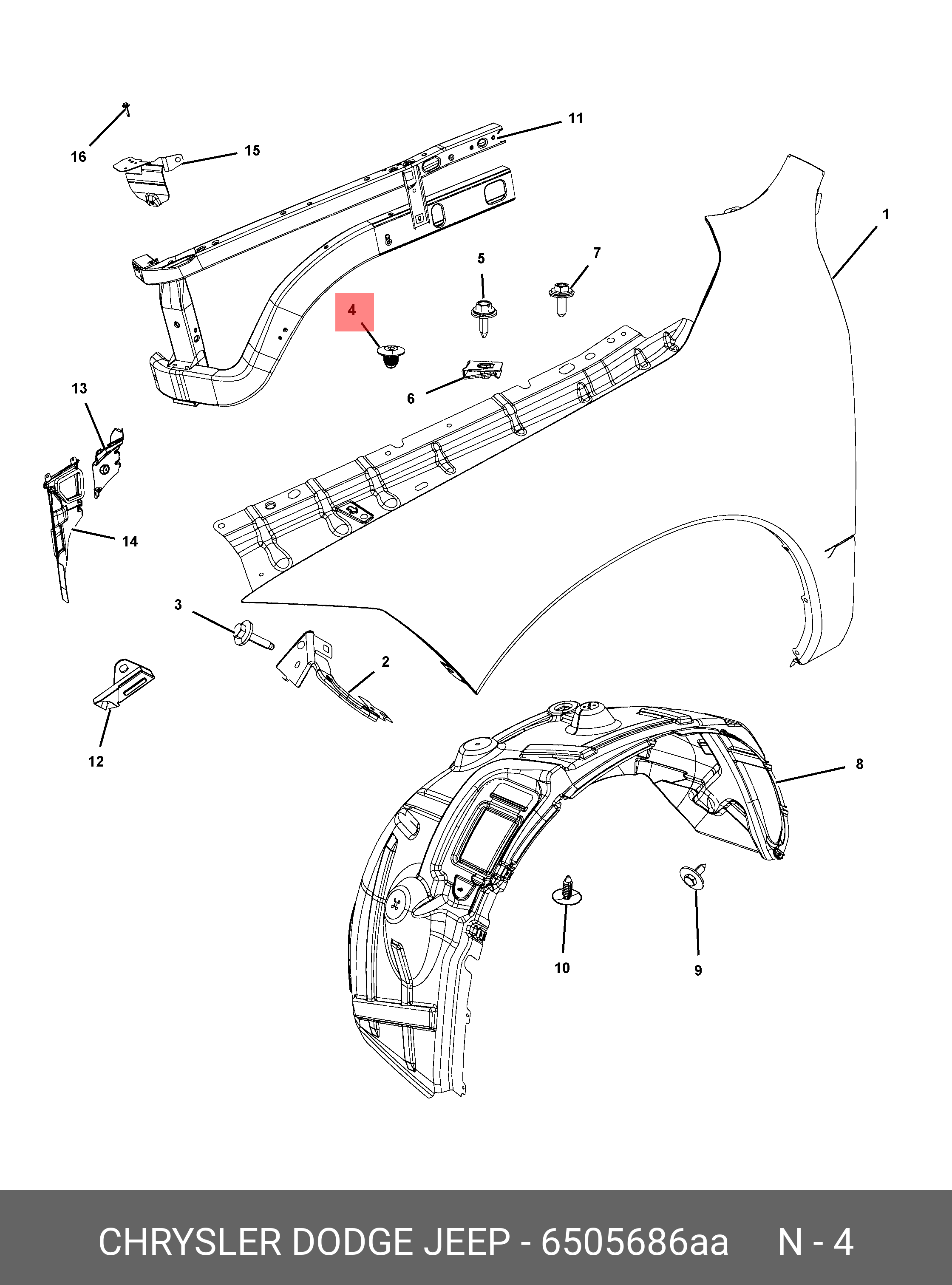 16
15
11
1
5
7
4
6
13
14
3
2
12
8
10
9

CHRYSLER DODGE JEEP - 6505686aa N - 4