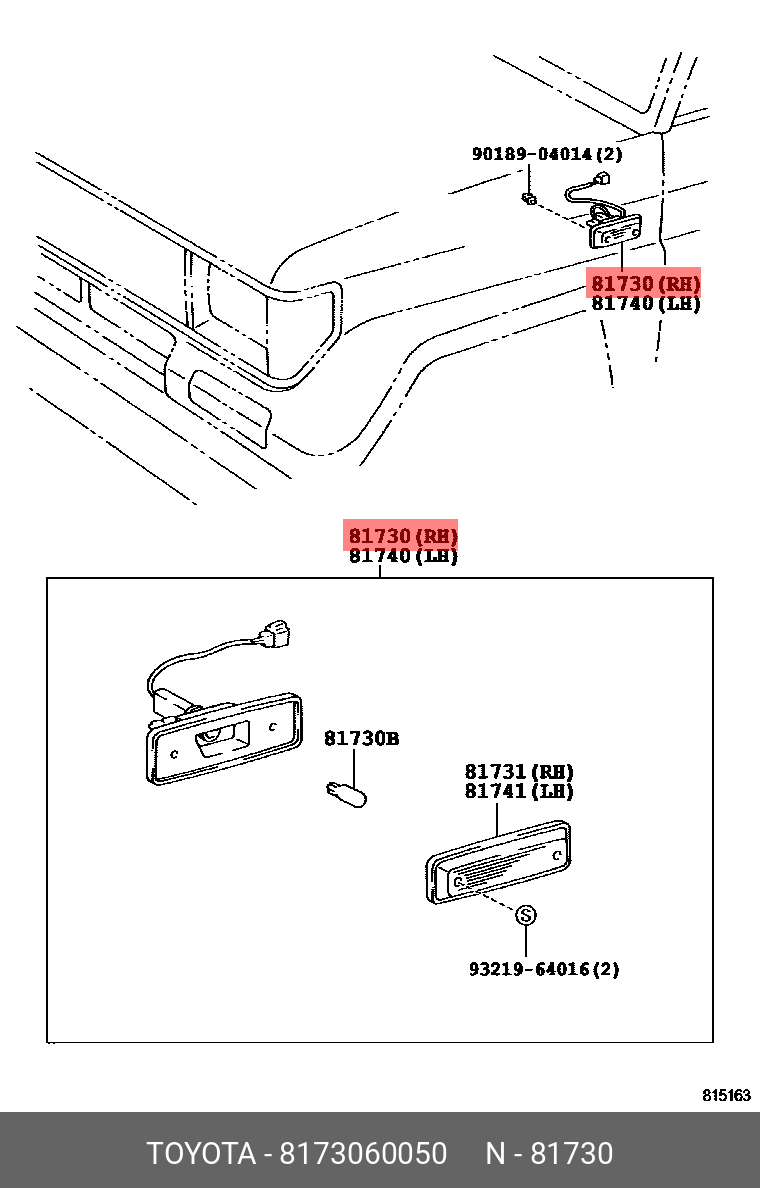 90189-04014(2)

81730(RH)
81740(LH)

81730(RH)
81740(LH)

81730B

81731(RH)
81741(LH)

S

93219-64016(2)

815163

TOYOTA - 8173060050 N - 81730