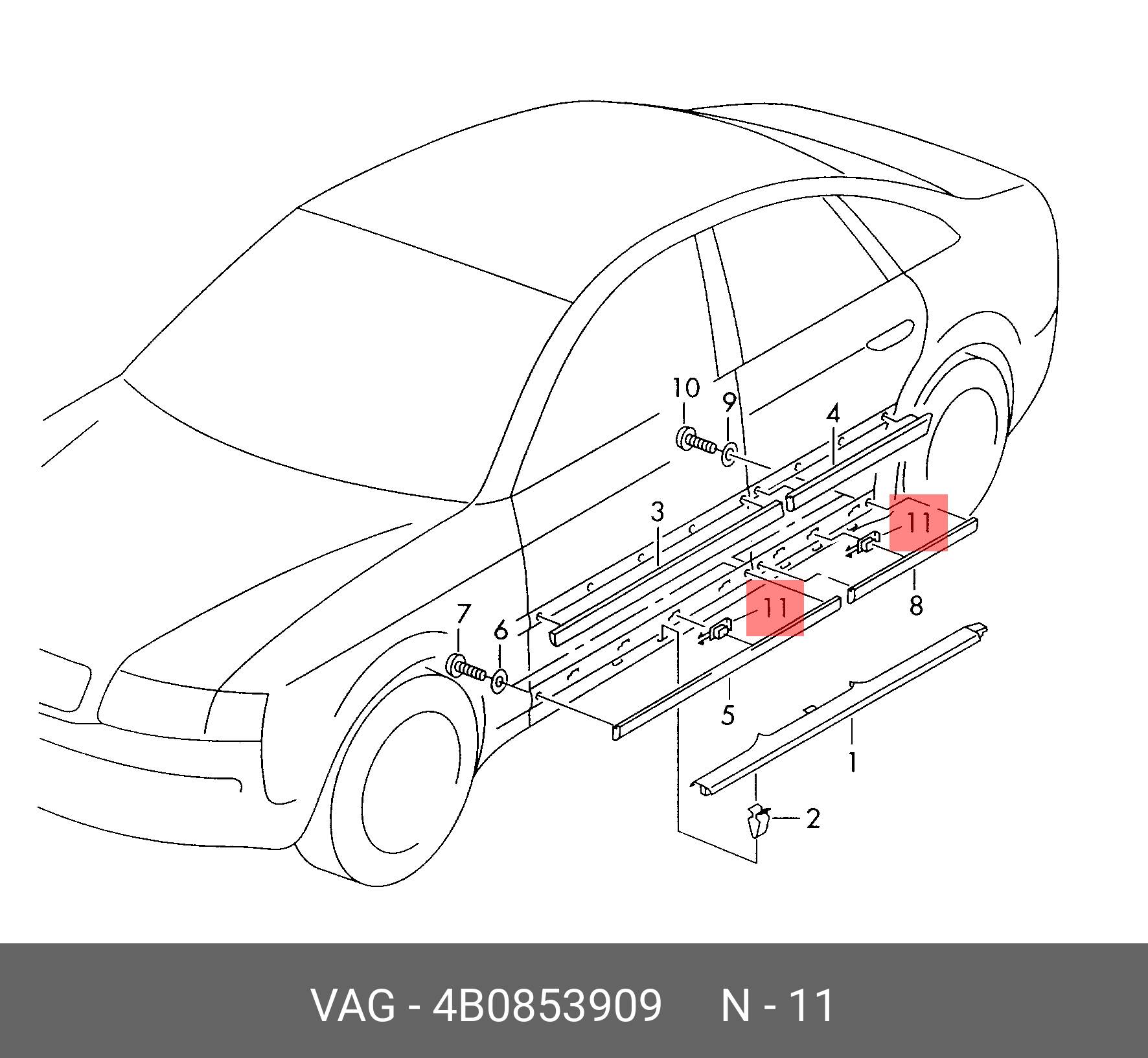 10
9
4
3
11
11
8
7
6
5
1
2

VAG - 4B0853909 N - 11