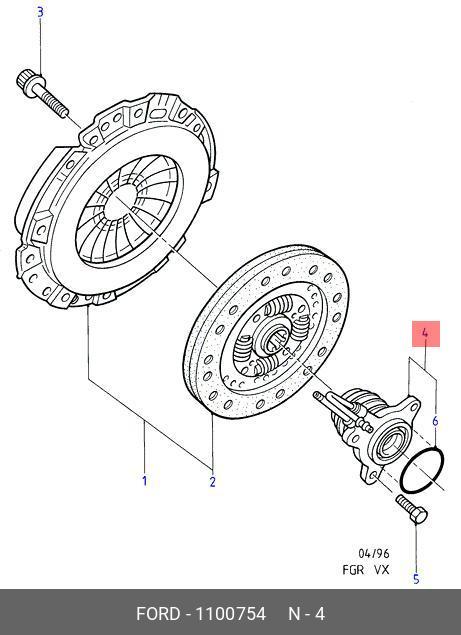 3

4

6

1

2

04/96
FGR VX

5

FORD - 1100754 N - 4