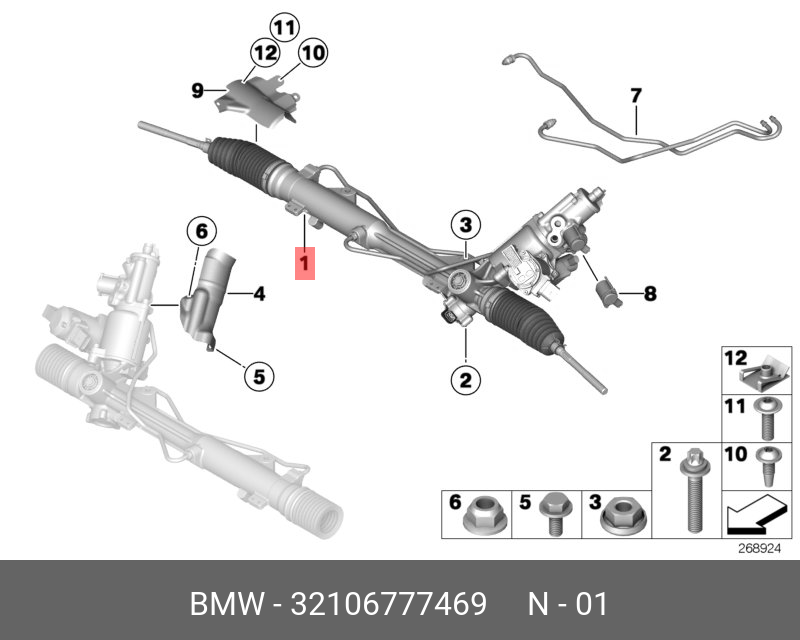 11
12
10
9
7
6
3
1
4
8
5
2
12
11
2
10
6
5
3
268924
BMW - 32106777469 N - 01