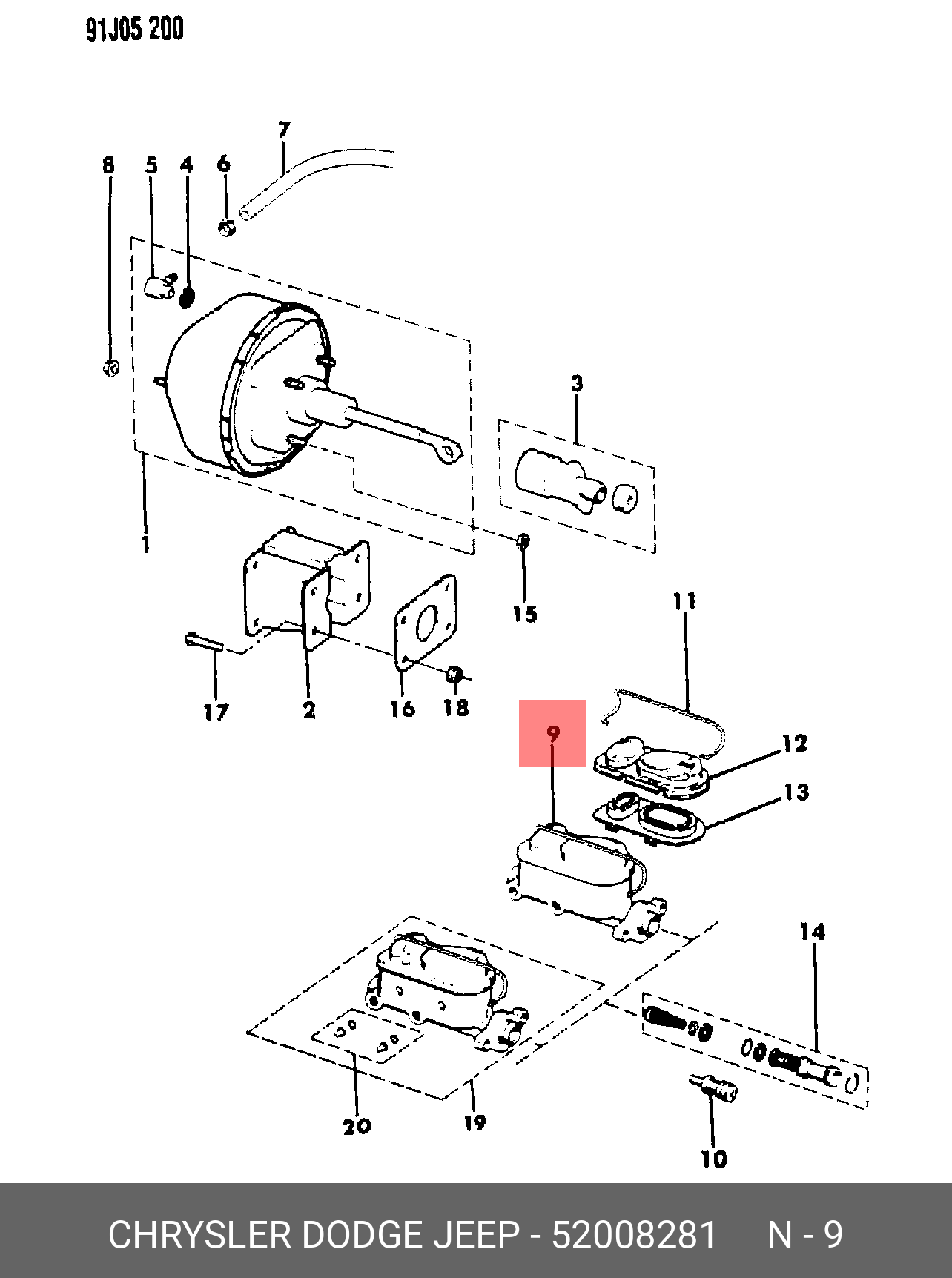 91J05 200

7
8
5
4
6
3
1
15
11
17
2
16
18
9
12
13
14
20
19
10

CHRYSLER DODGE JEEP - 52008281 N - 9