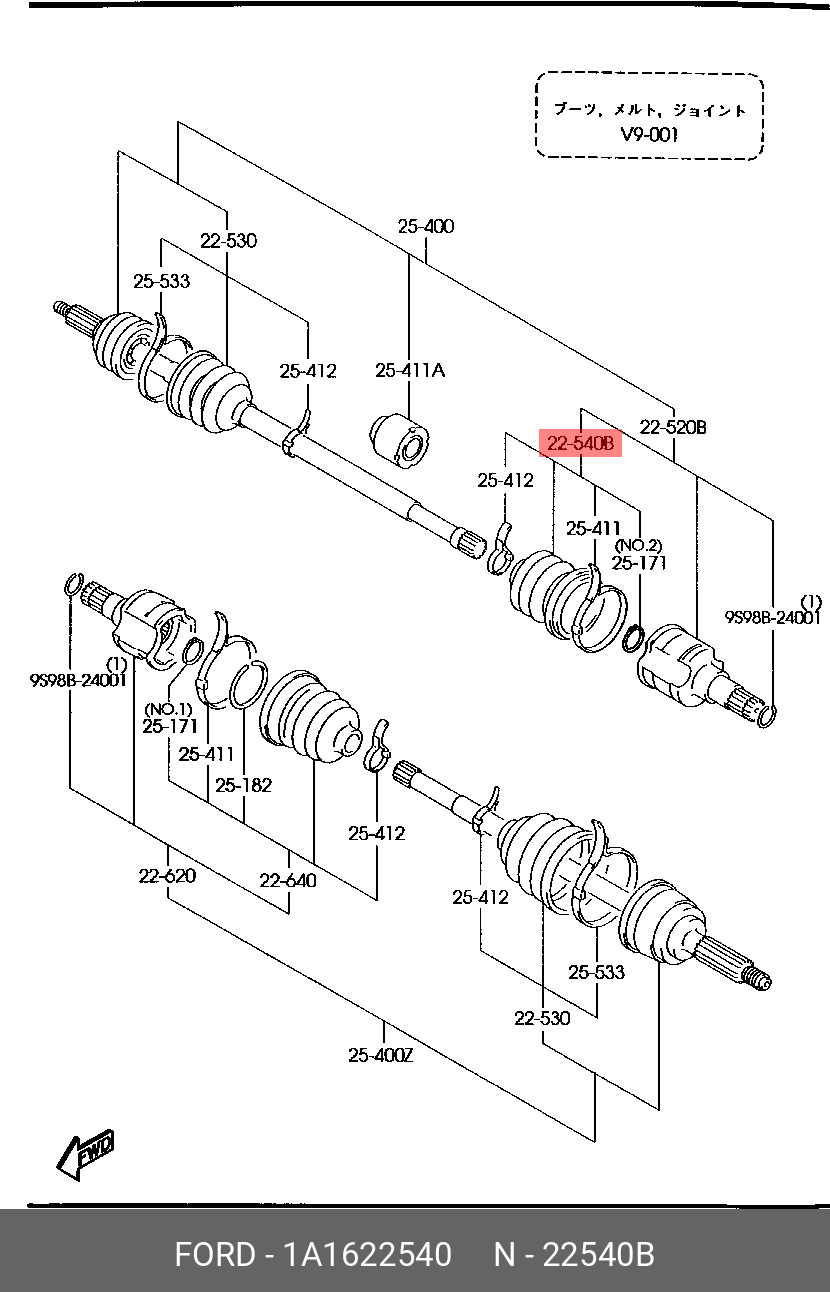 ブーツ, メルト, ジョイント
V9-001

22-530
25-400
25-533
25-412
25-411A
22-540B
22-520B
25-412
25-411
(NO.2)
25-171
(1)
9S98B-24001
(1)
9S98B-24001
(NO.1)
25-171
25-411
25-182
25-412
22-620
22-640
25-412
25-533
22-530
25-400Z
FWD

FORD - 1A1622540 N - 22540B