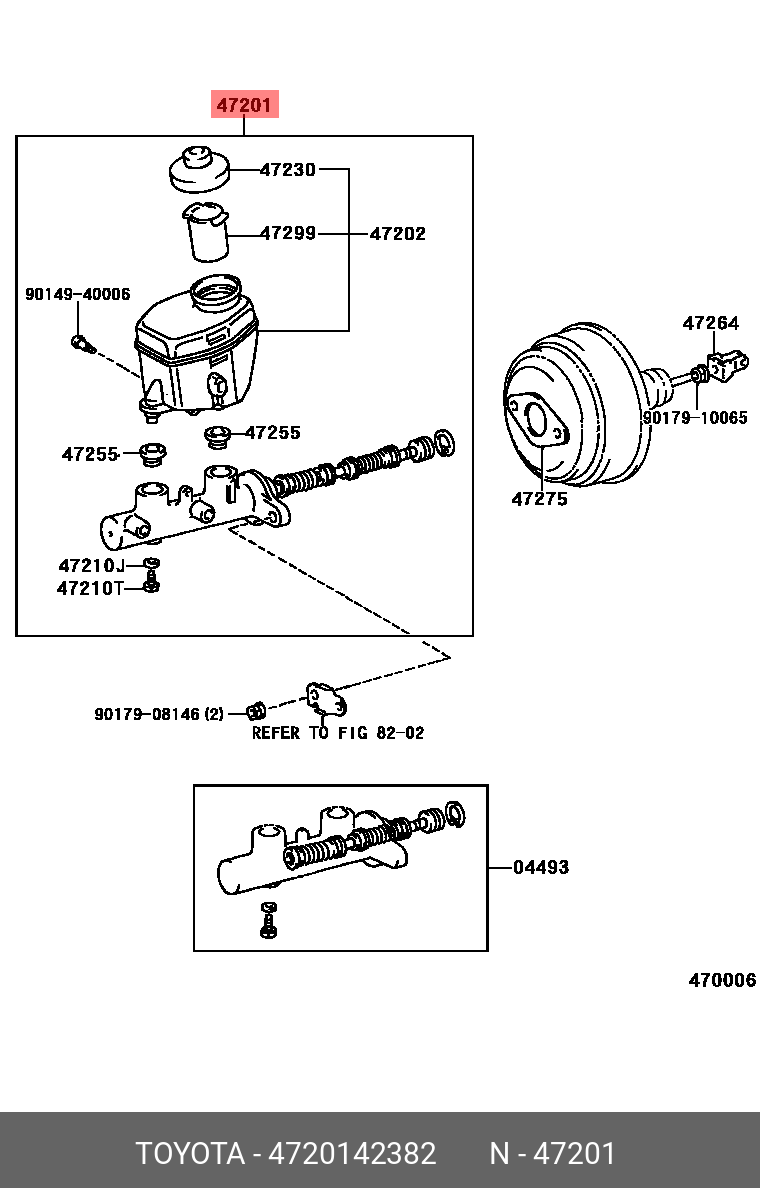 47201

47230
47299
47202
90149-40006
47255
47255
47210J
47210T

47264
90179-10065
47275

90179-08146 (2)
REFER TO FIG 82-02

04493

470006

TOYOTA - 4720142382 N - 47201