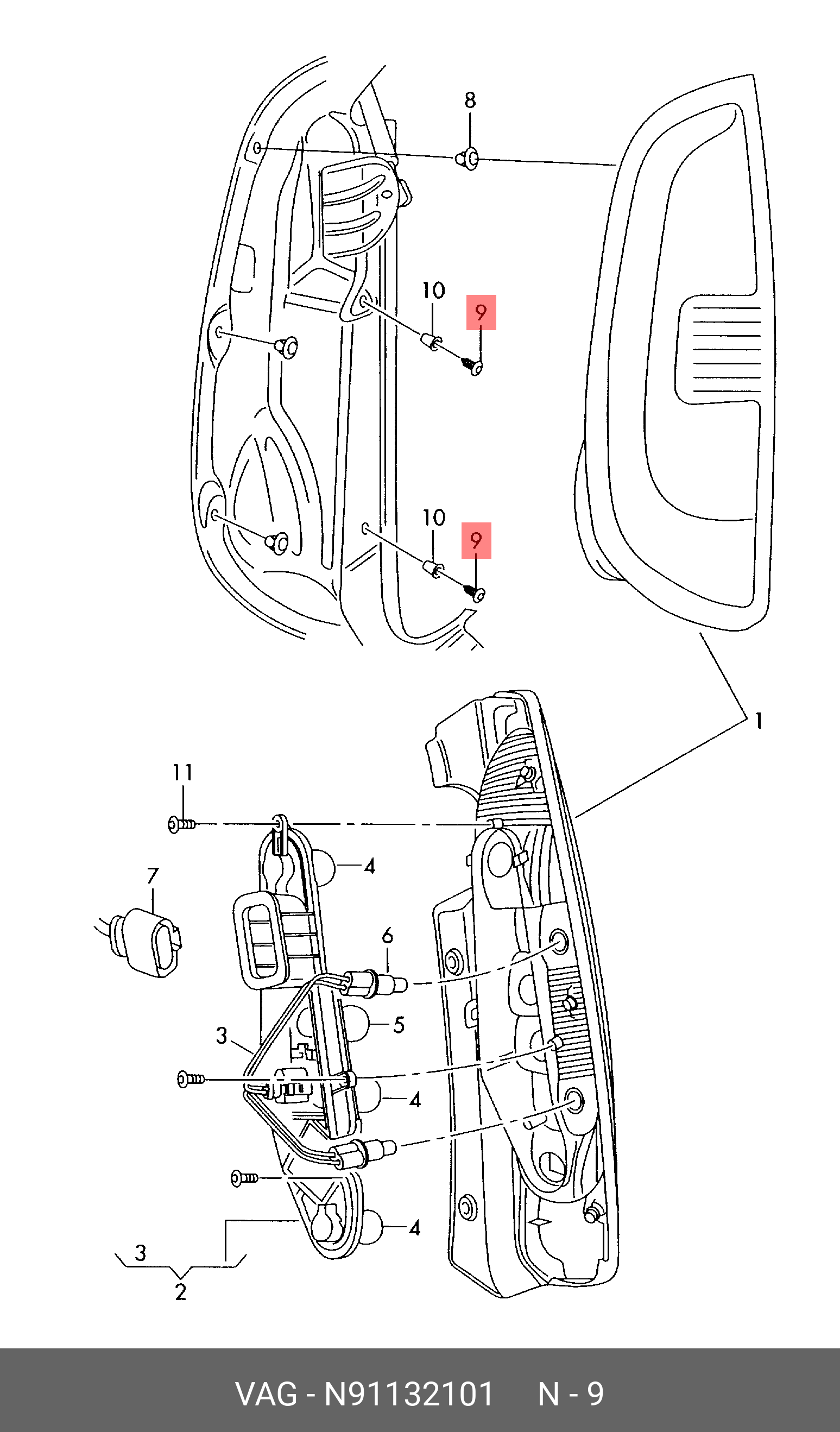 8
10
9
10
9
1
11
4
7
6
5
3
4
4
3
2

VAG - N91132101 N - 9