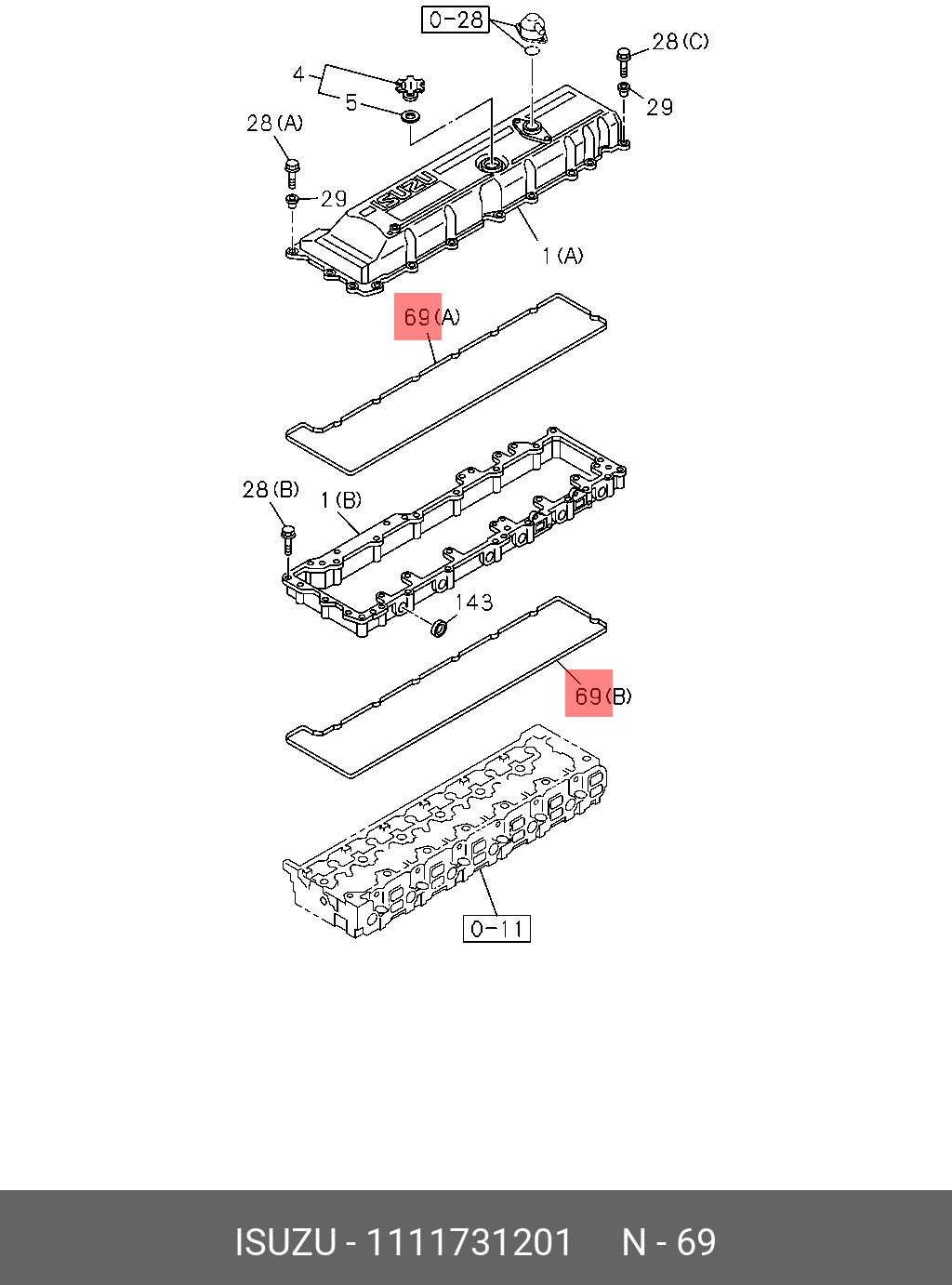 0-28

28(C)

4

5

29

28(A)

29

ISUZU

1(A)

69(A)

28(B)

1(B)

143

69(B)

0-11

ISUZU - 1111731201 N - 69