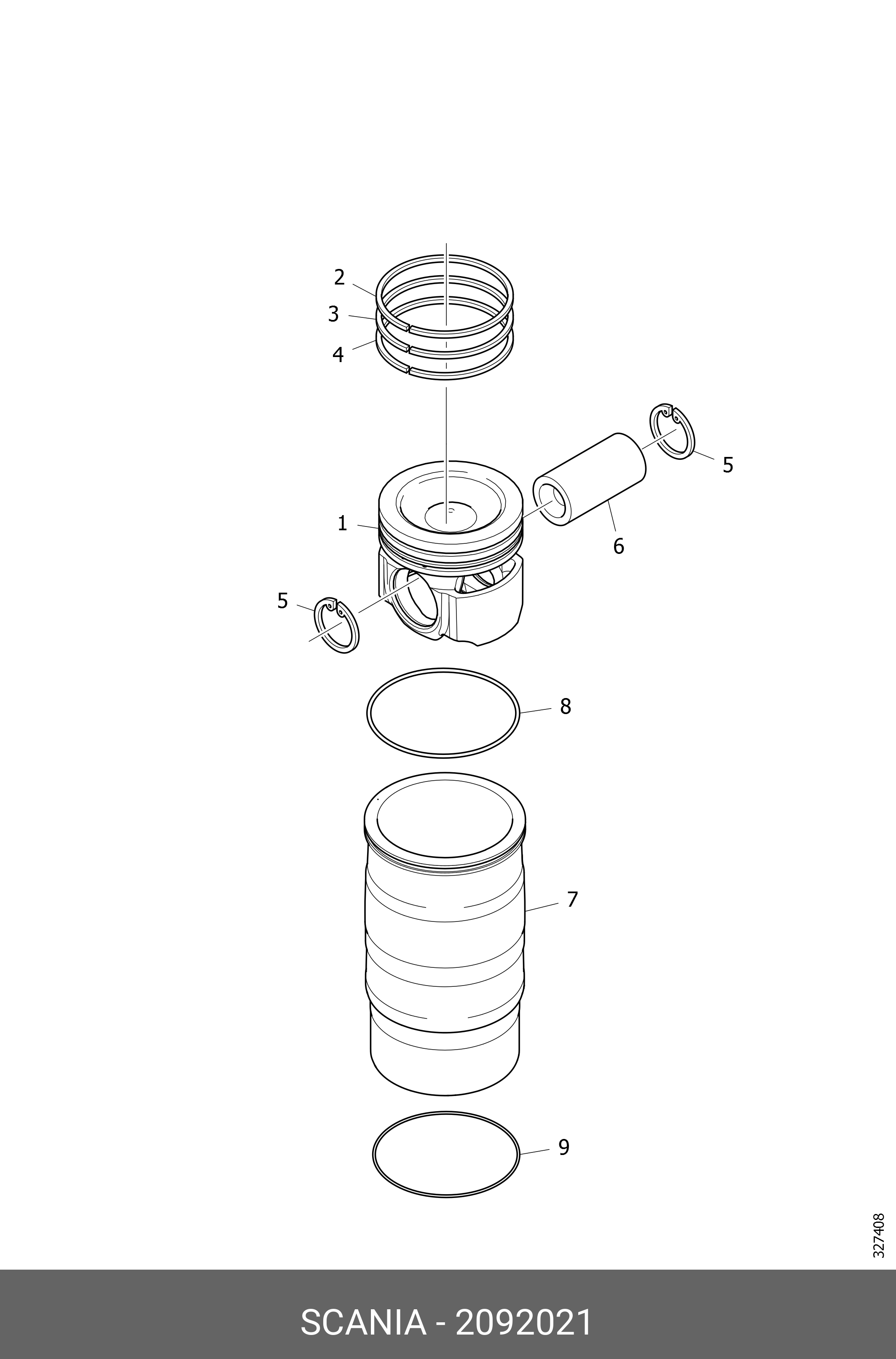 2
3
4
5
1
6
5
8
7
9
327408
SCANIA - 2092021