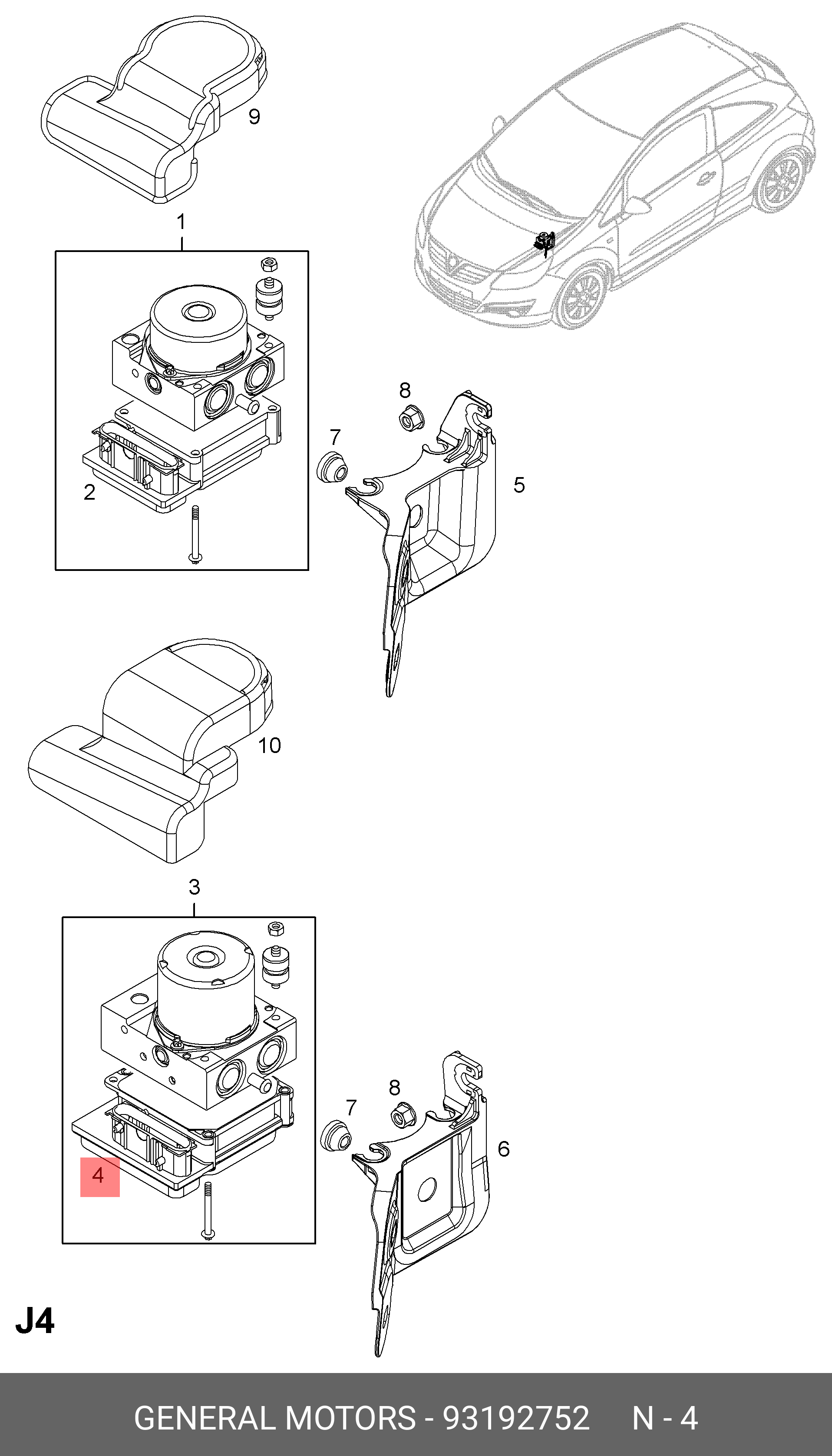 9

1

8

7

5

2

10

3

8

7

6

4

J4

GENERAL MOTORS - 93192752 N - 4