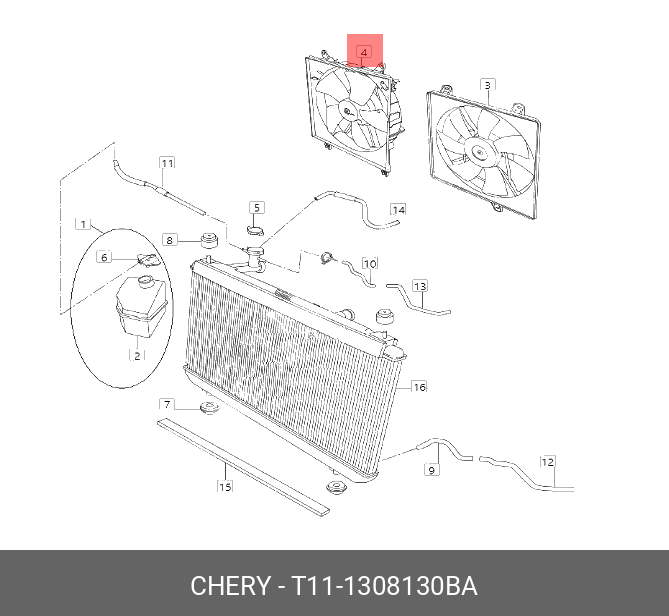 4
3
11
5
14
1
8
6
10
13
2
16
7
9
12
15
CHERY - T11-1308130BA