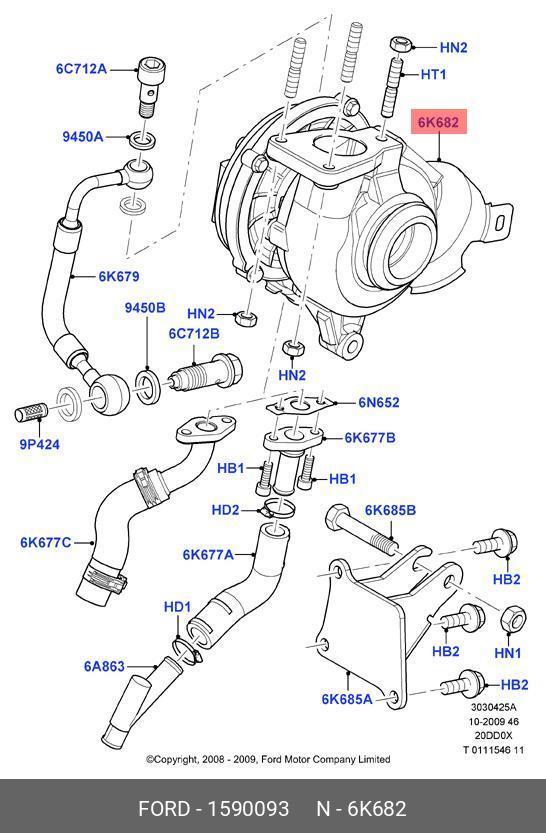 6C712A

HN2

HT1

6K682

9450A

6K679

9450B

HN2

6C712B

HN2

6N652

9P424

6K677B

HB1

HB1

HD2

6K685B

6K677C

6K677A

HB2

HD1

HB2

HN1

6A863

HB2

6K685A

3030425A
10-2009 46
20DD0X
T 0111546 11

©Copyright, 2008 - 2009, Ford Motor Company Limited

FORD - 1590093 N - 6K682