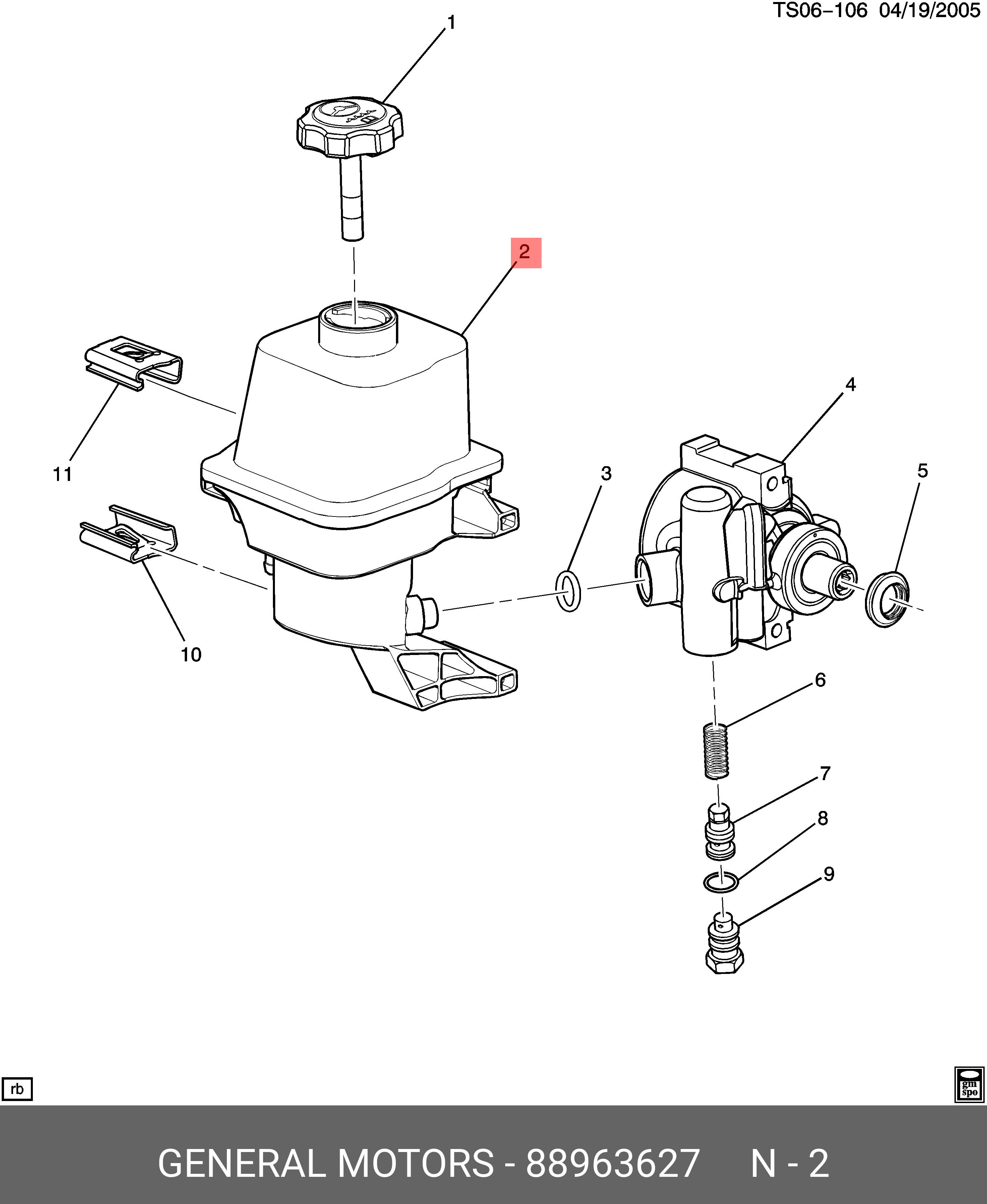 TS06–106 04/19/2005

1

2

11

4

3

5

10

6

7

8

9

rb

gm spo

GENERAL MOTORS - 88963627 N - 2