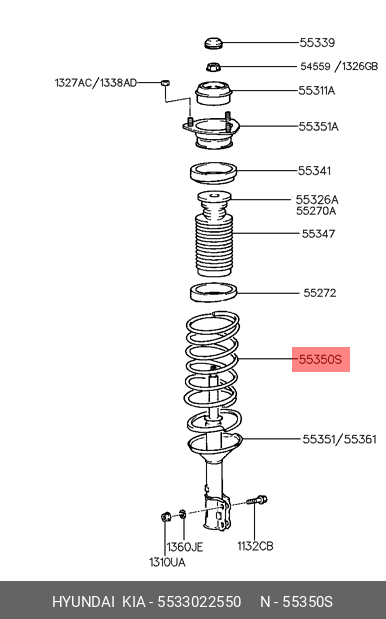 55339
54559 /1326GB
1327AC/1338AD
55311A
55351A
55341
55326A
55270A
55347
55272
55350S
55351/55361
1360JE
1132CB
1310UA

HYUNDAI KIA - 5533022550 N - 55350S