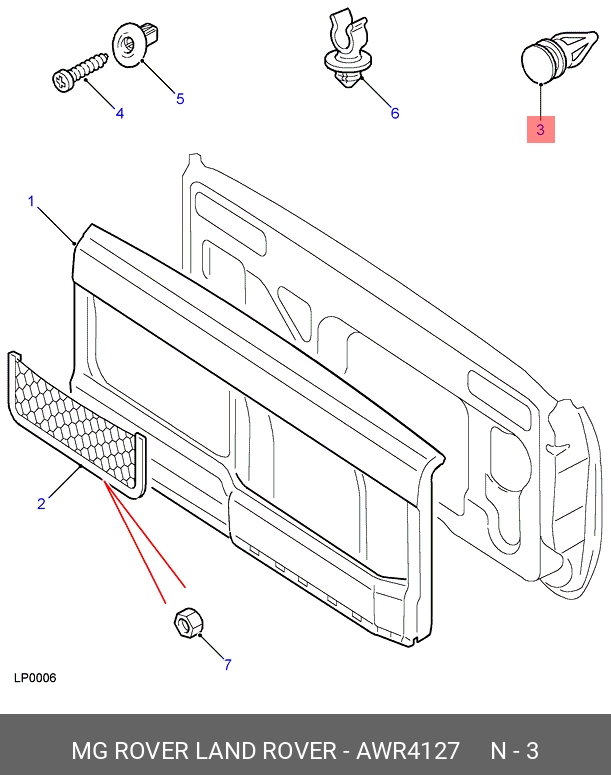 4
5
6
3
1
2
7
LP0006
MG ROVER LAND ROVER - AWR4127 N - 3