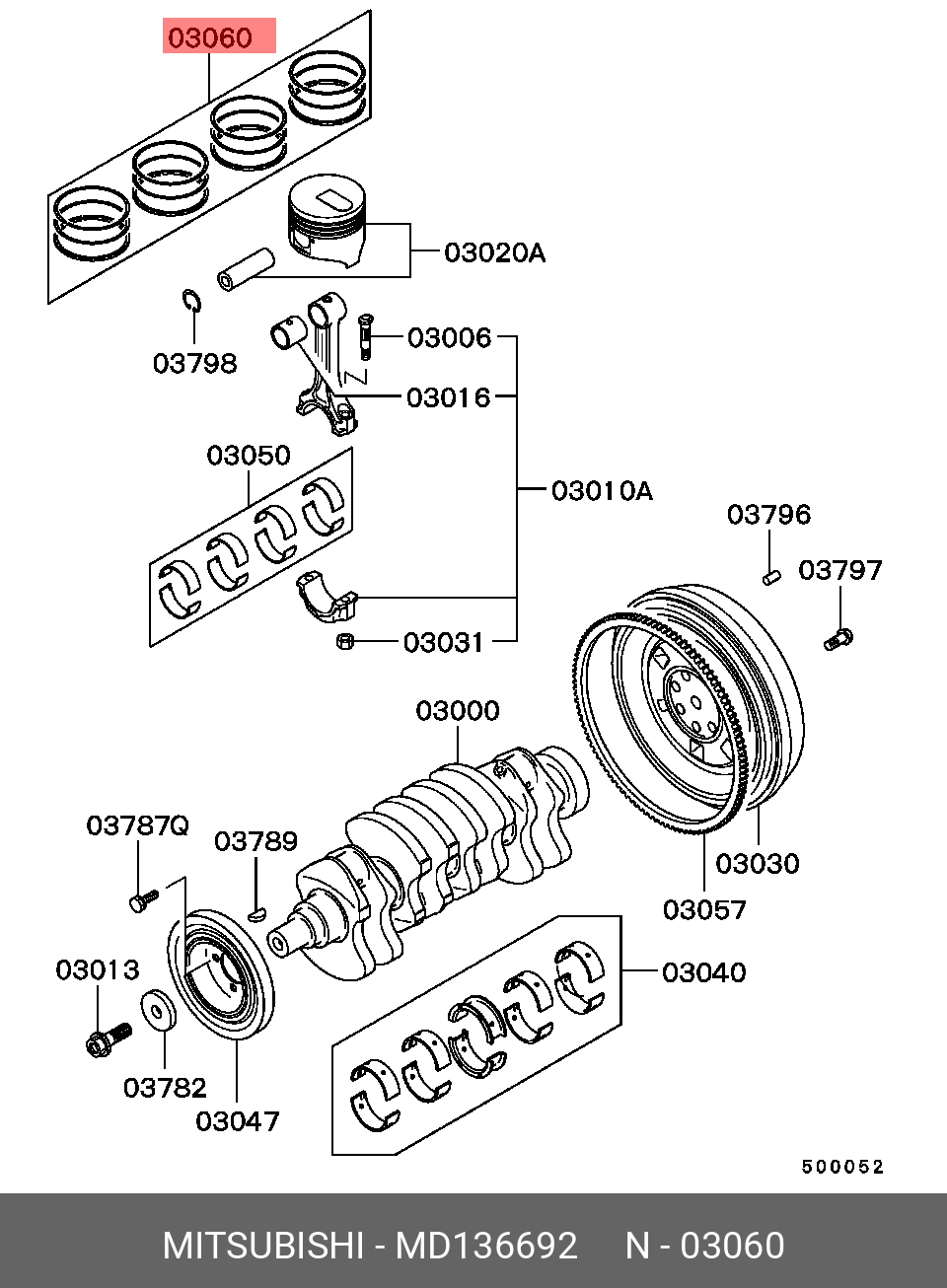 03060

03020A

03798

03006

03016

03050

03010A

03796

03797

03031

03000

03787Q

03789

03030

03057

03013

03040

03782

03047

500052

MITSUBISHI - MD136692 N - 03060