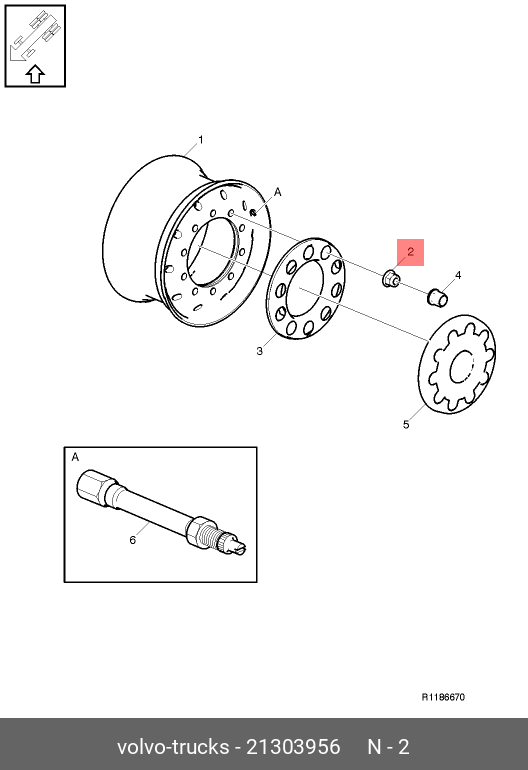 1
A
2
4
3
5
A
6
R1186670
volvo-trucks - 21303956 N - 2