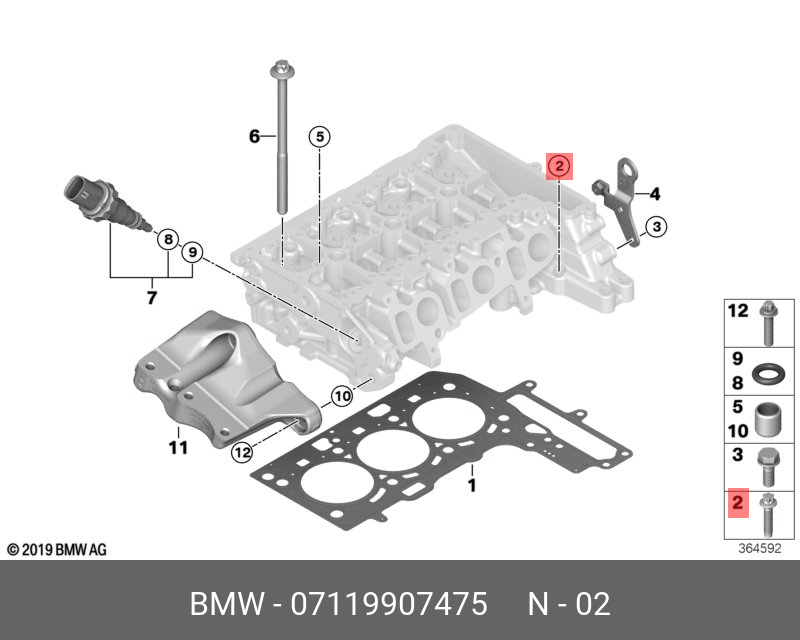 6
5
2
4
3
8
9
7
10
11
12
1
12
9
8
5
10
3
2
© 2019 BMW AG
364592
BMW - 07119907475 N - 02