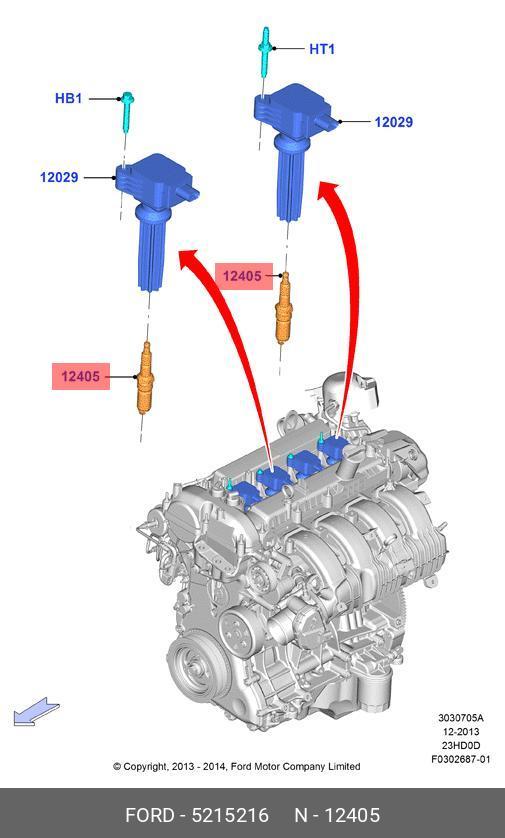 HT1

HB1

12029

12029

12405

12405

3030705A
12-2013
23HD0D
F0302687-01

© Copyright, 2013 - 2014, Ford Motor Company Limited

FORD - 5215216 N - 12405