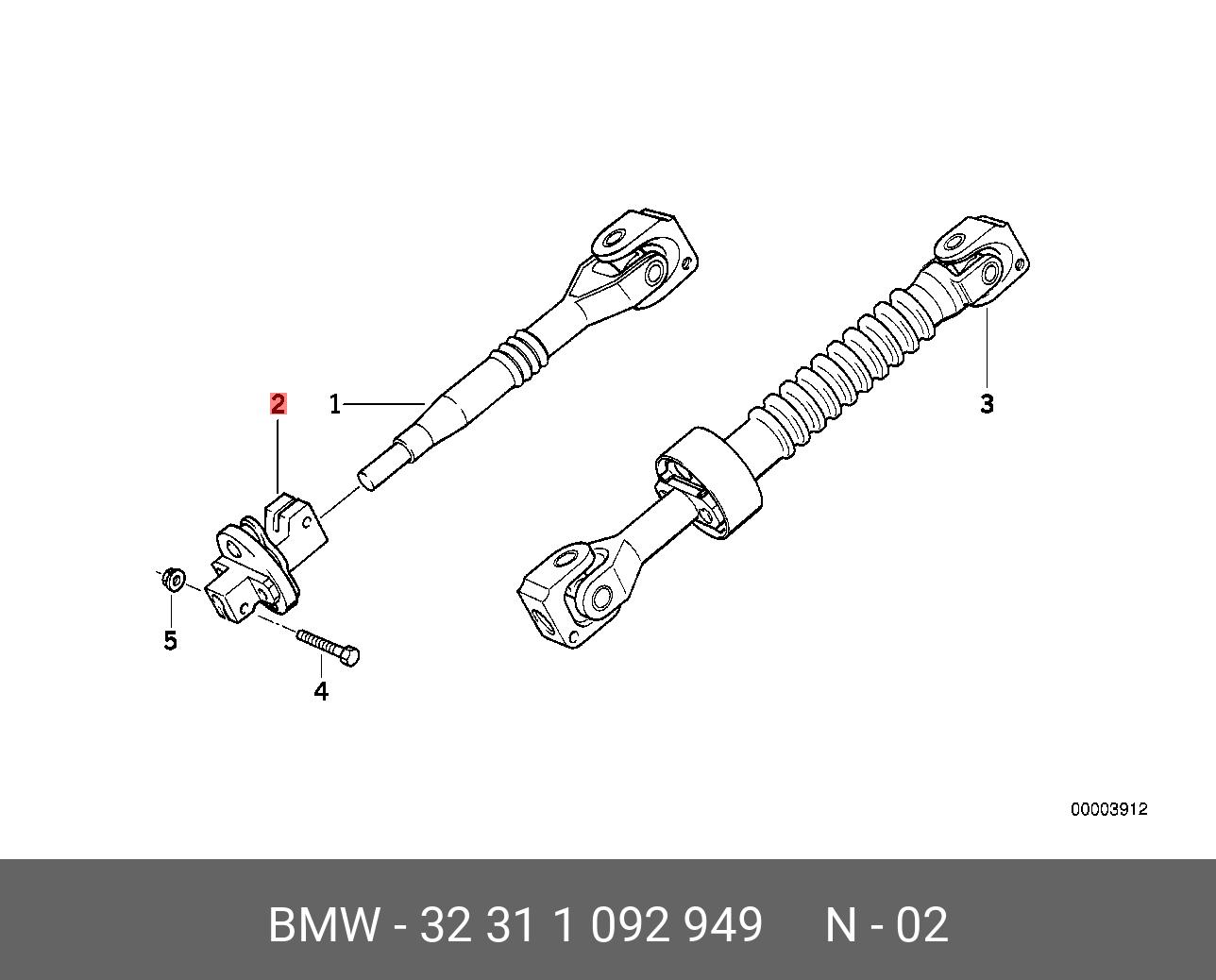 2
1
3
5
4
00003912
BMW - 32 31 1 092 949 N - 02