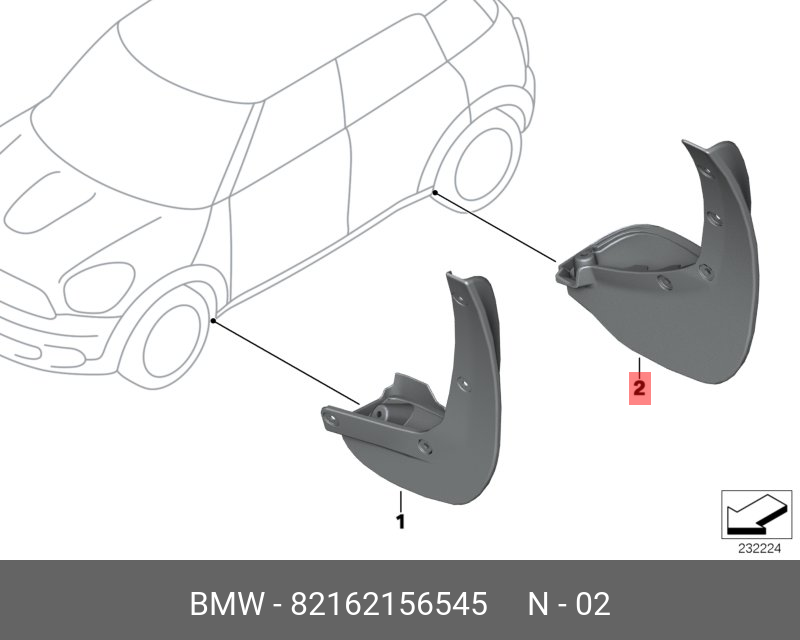 2

1

232224

BMW - 82162156545 N - 02