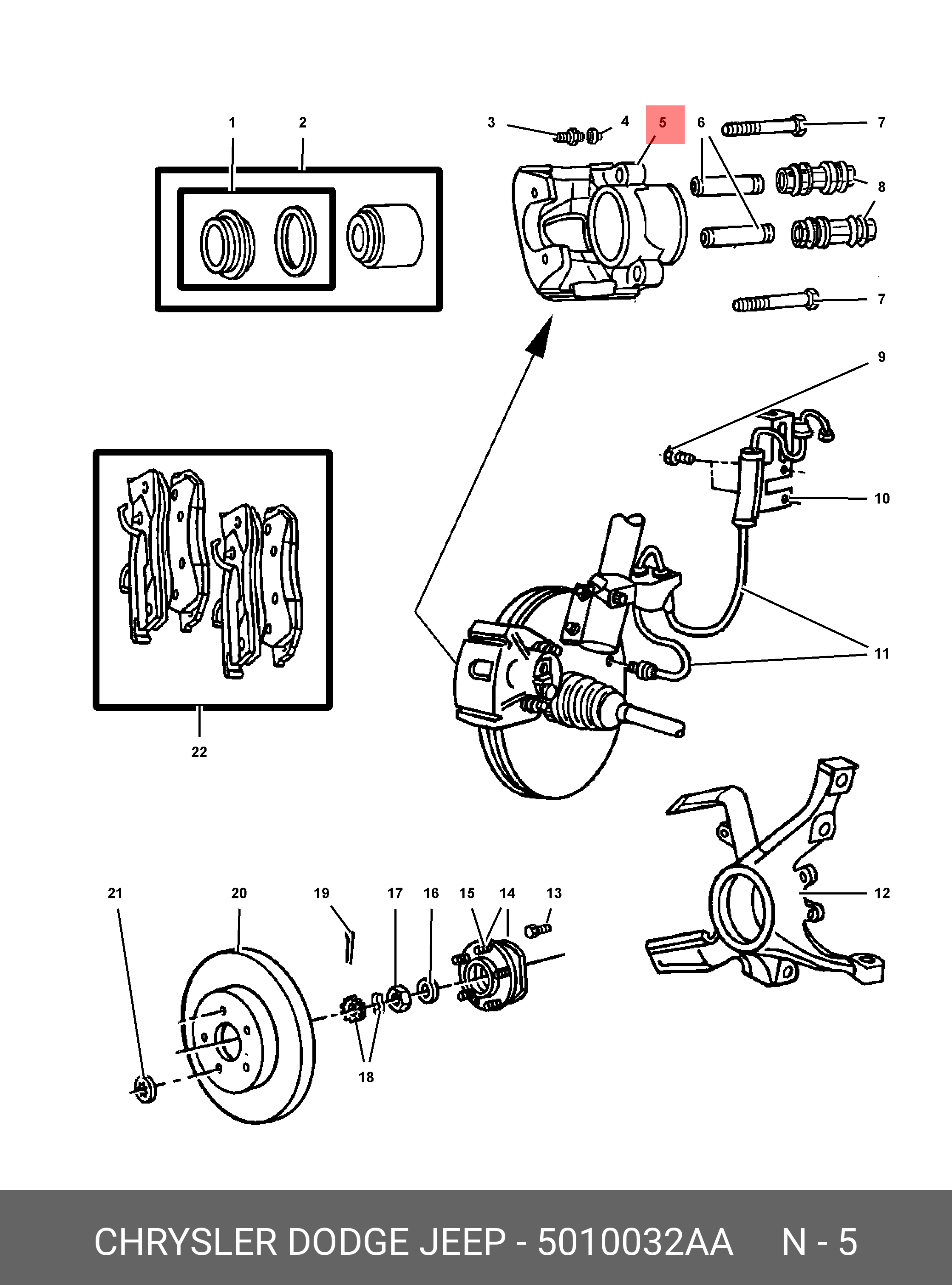 1
2
3
4
5
6
7
8
7
9
10
11
22
12
21
20
19
17
16
15
14
13
18

CHRYSLER DODGE JEEP - 5010032AA N - 5