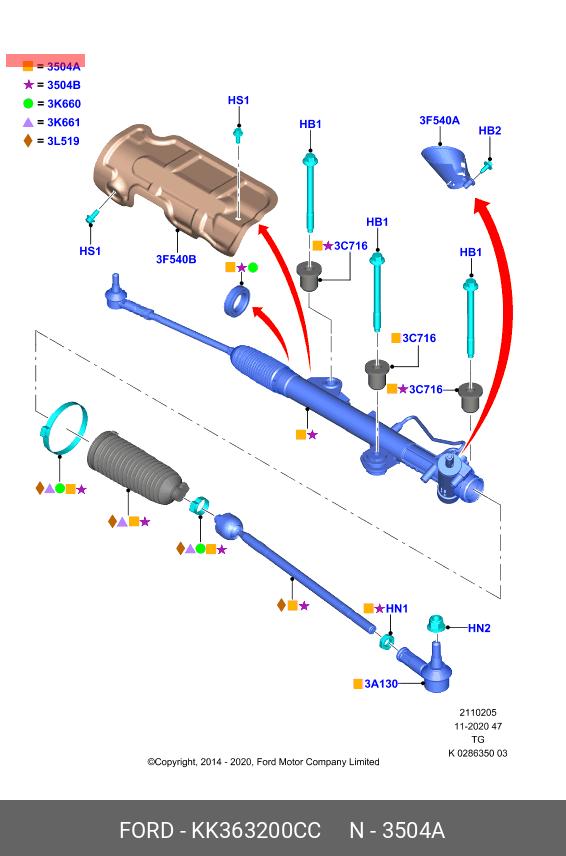 = 3504A
= 3504B
= 3K660
= 3K661
= 3L519

HS1
HB1
3F540A
HB2
HS1
3F540B
3C716
HB1
HB1
3C716
3C716
HN1
HN2
3A130

2110205
11-2020 47
TG
K 0286350 03

©Copyright, 2014 - 2020, Ford Motor Company Limited

FORD - KK363200CC N - 3504A