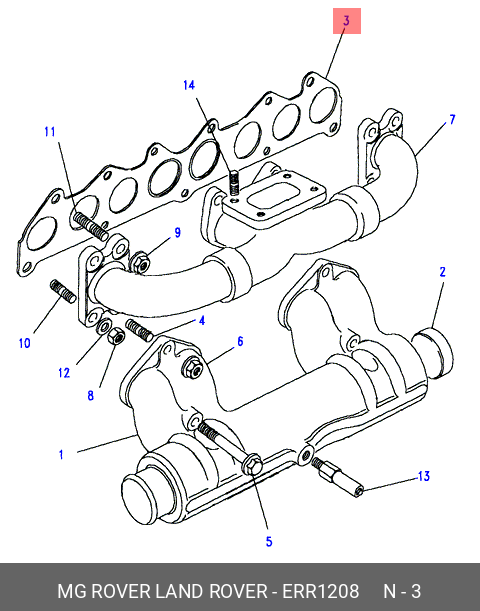 3
14
7
11
9
2
10
4
6
12
8
1
13
5
MG ROVER LAND ROVER - ERR1208 N - 3