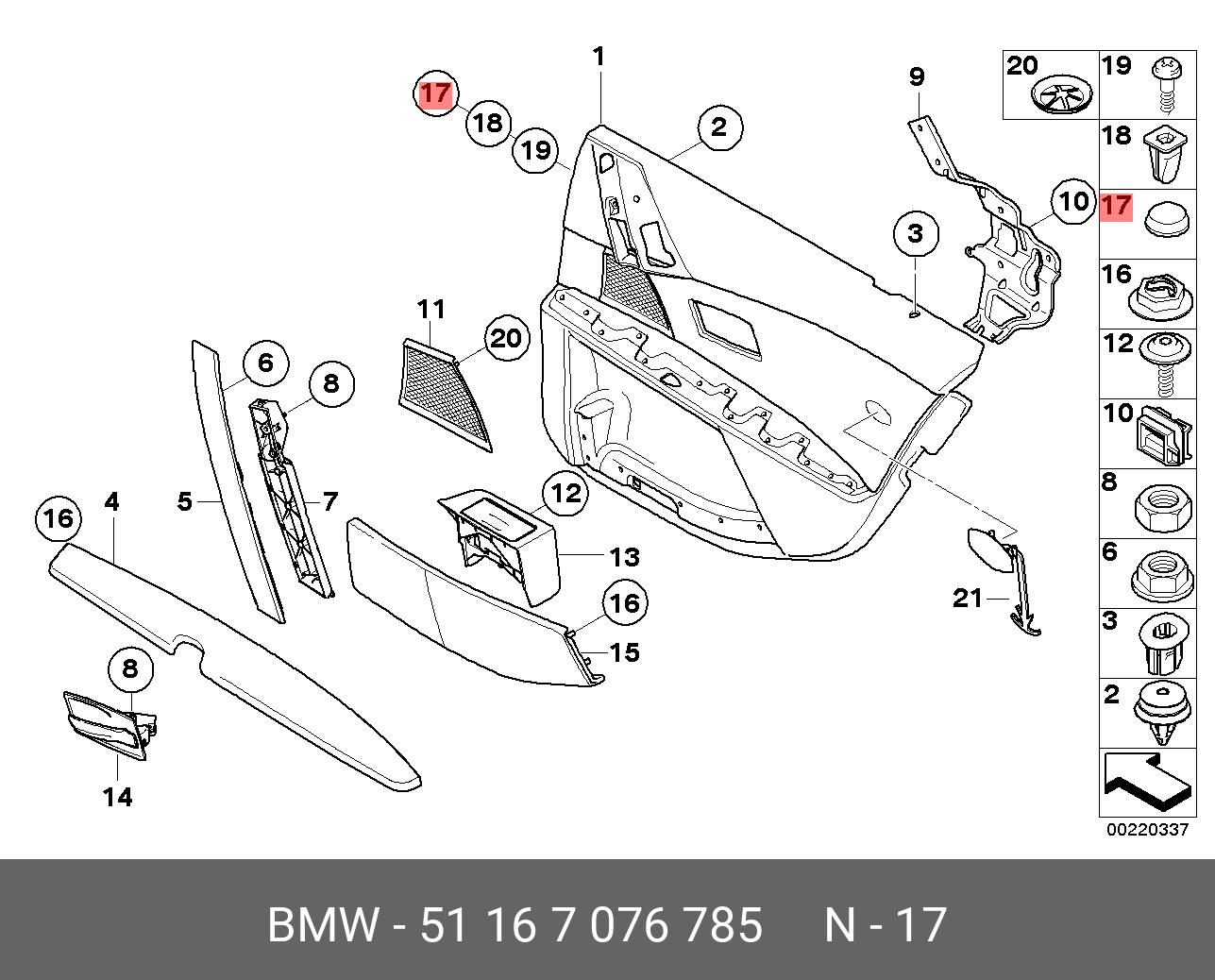 1
17
18
19
2
9
10
3
11
20
6
8
5
7
16
4
12
13
16
15
21
8
14

20
19
18
17
16
12
10
8
6
3
2

00220337

BMW - 51 16 7 076 785 N - 17