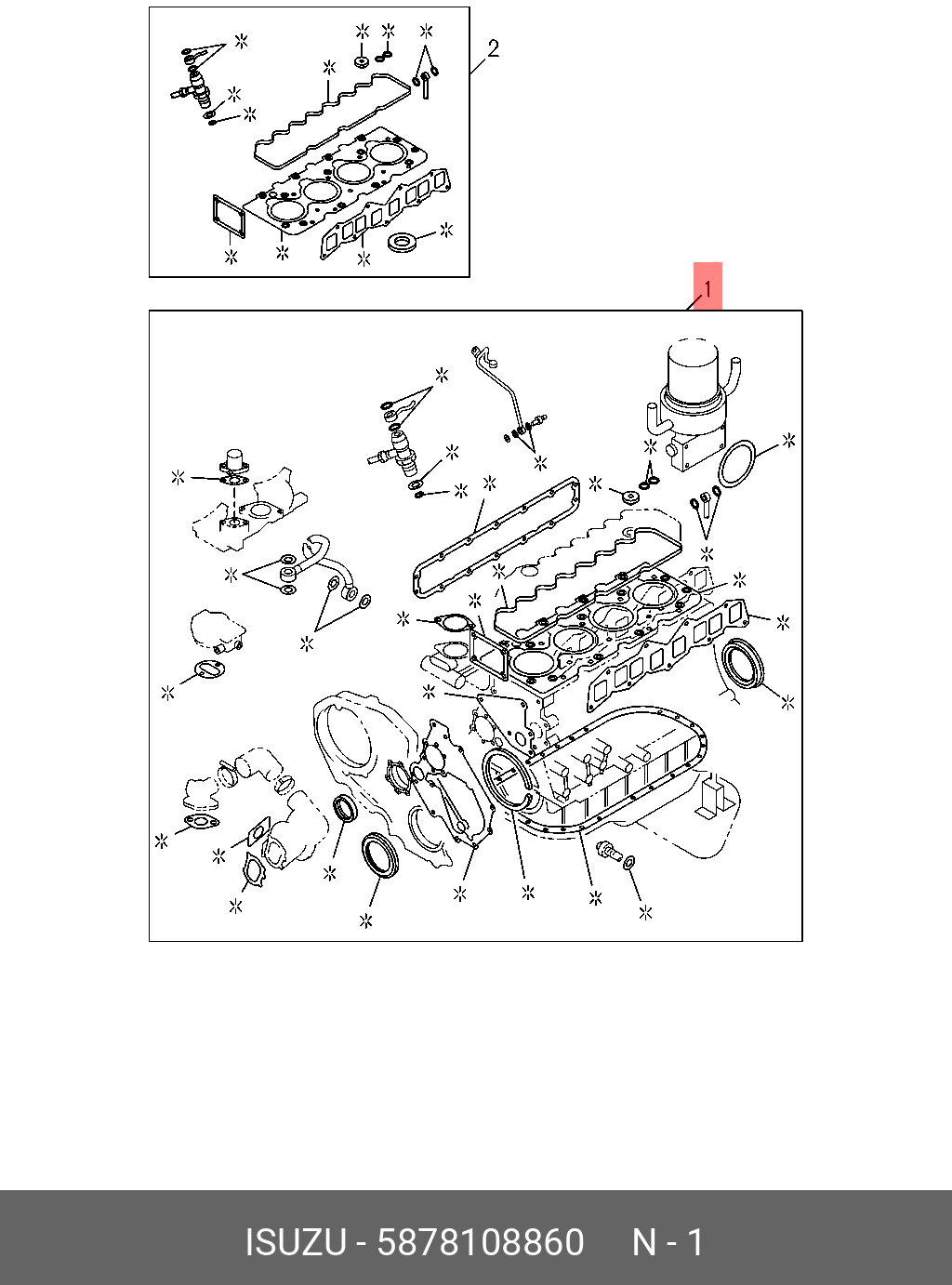 2

1

ISUZU - 5878108860 N - 1