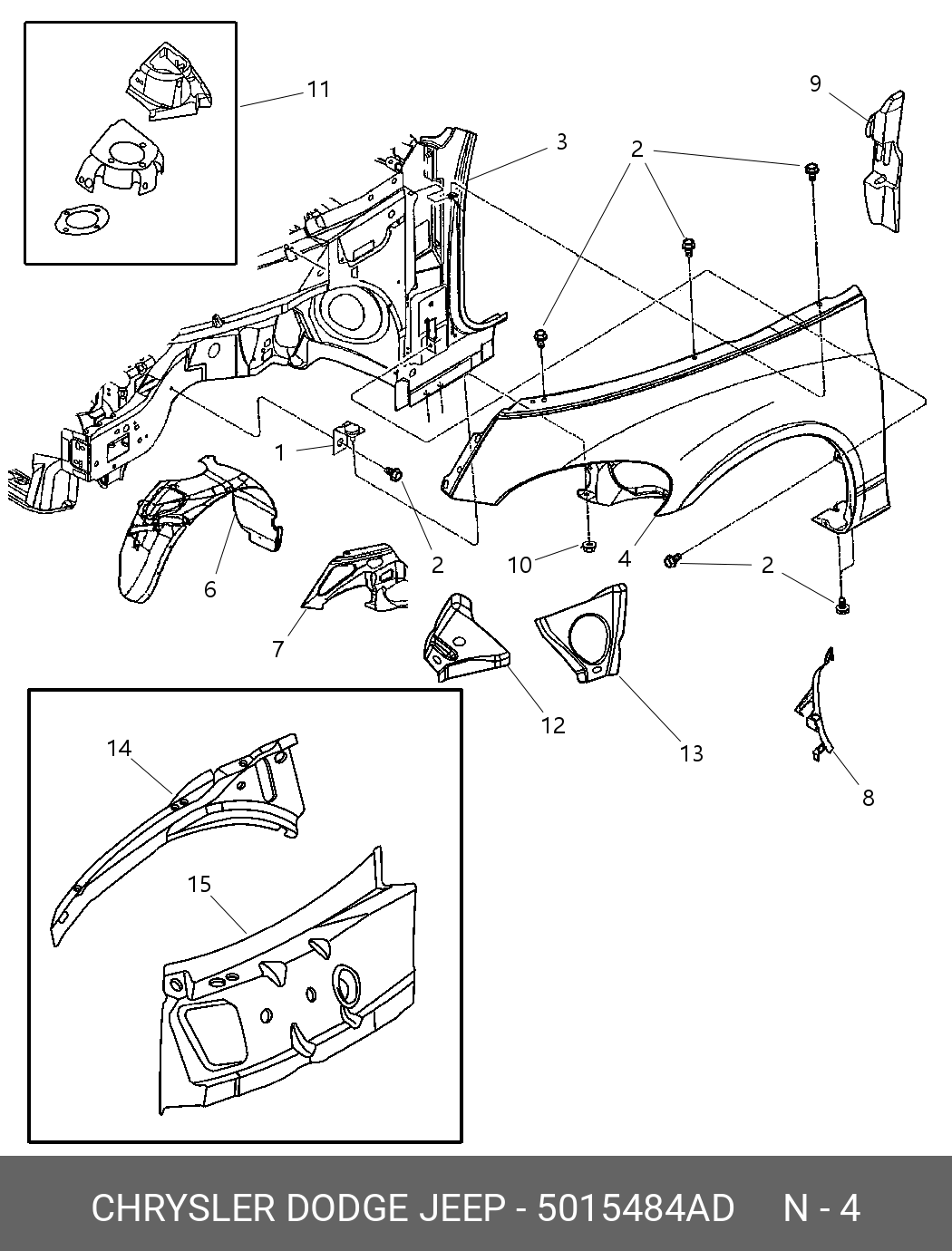 11
9
3
2
1
2
6
7
10
4
2
12
13
8
14
15
CHRYSLER DODGE JEEP - 5015484AD N - 4