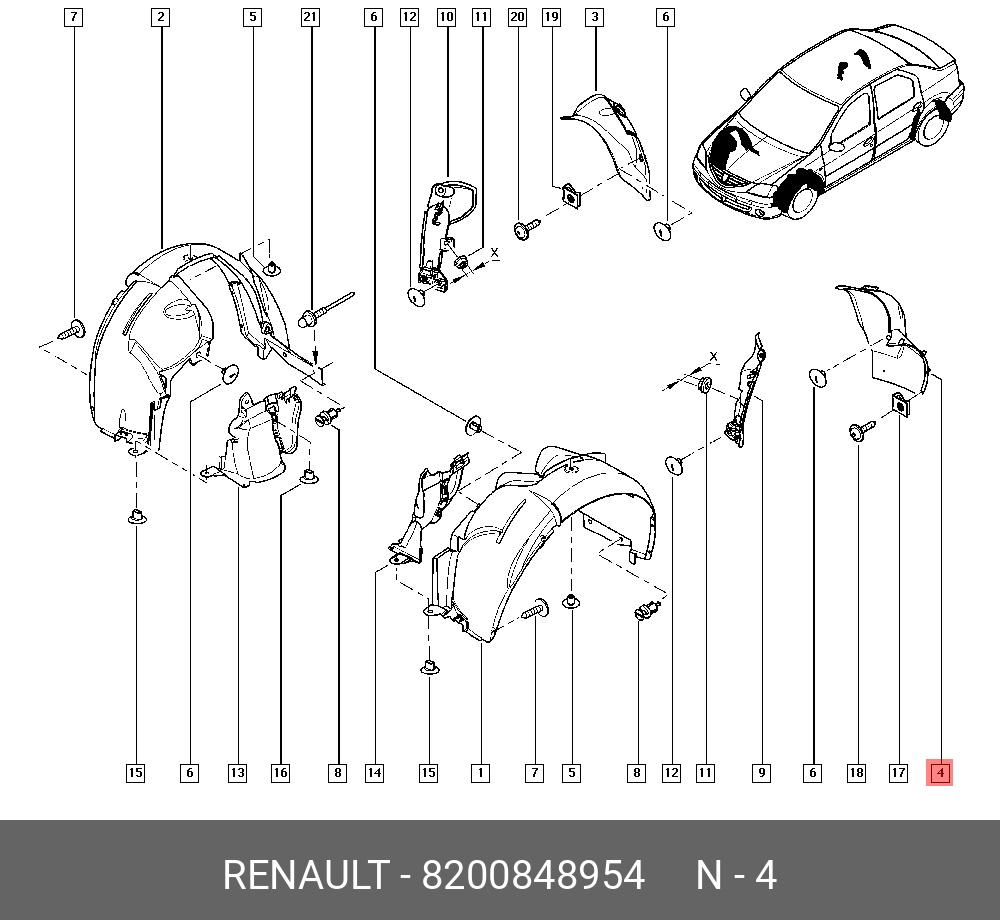 7 2 5 21 6 12 10 11 20 19 3 6

X

X

15 6 13 16 8 14 15 1 7 5 8 12 11 9 6 18 17 4

RENAULT - 8200848954 N - 4