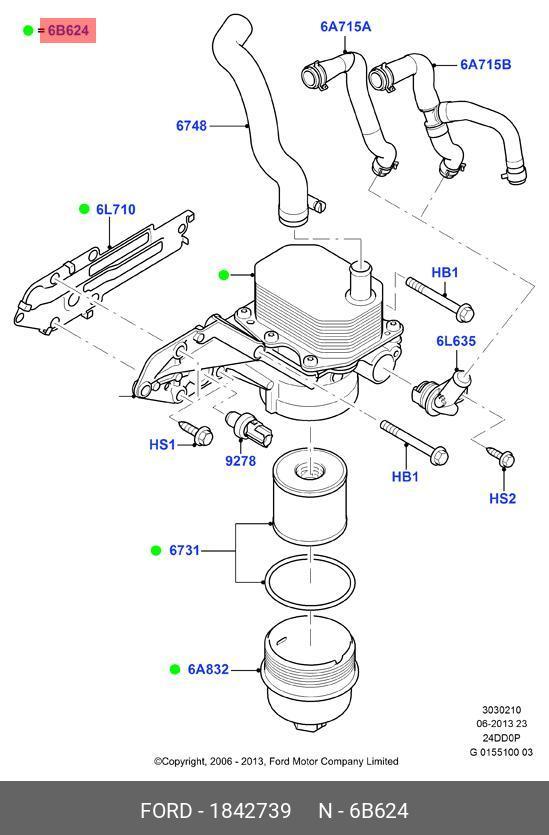 = 6B624

6A715A

6A715B

6748

6L710

HB1

6L635

HS1

9278

HB1

HS2

6731

6A832

3030210
06-2013 23
24DD0P
G 0155100 03

©Copyright, 2006 - 2013, Ford Motor Company Limited

FORD - 1842739 N - 6B624