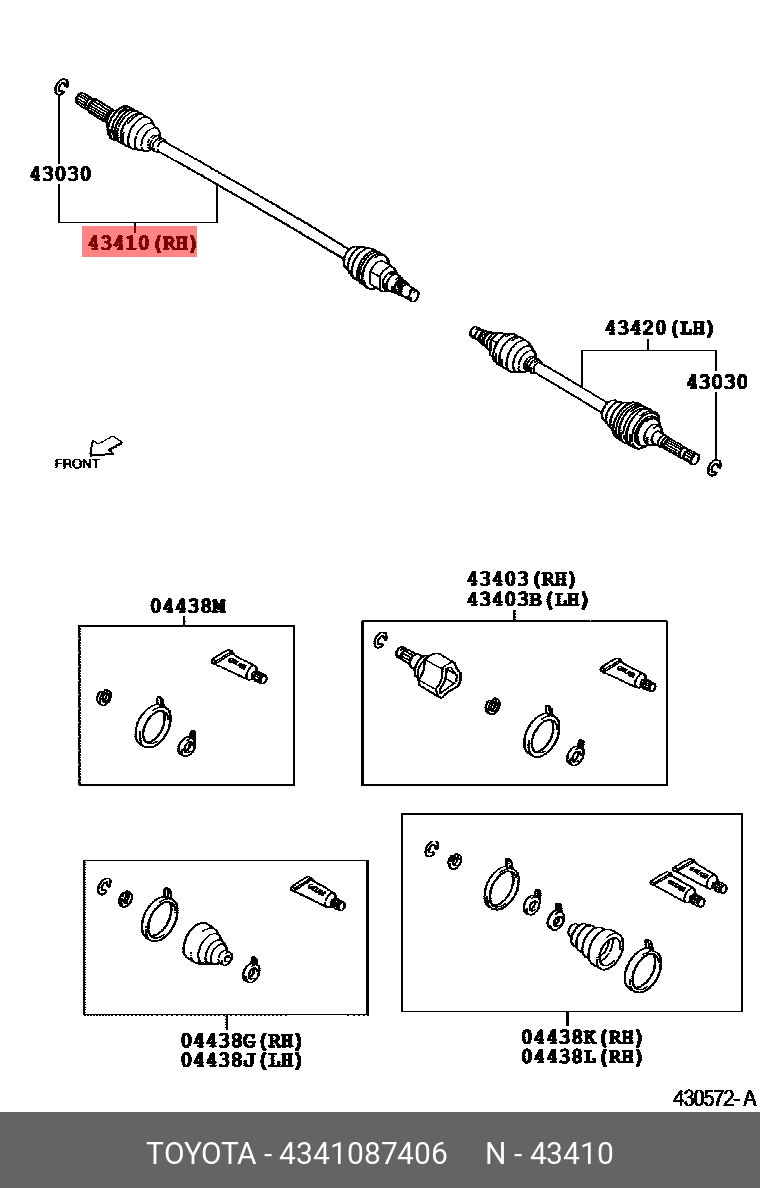 43030
43410 (RH)
43420 (LH)
43030
FRONT
04438M
43403 (RH)
43403B (LH)
04438G (RH)
04438J (LH)
04438K (RH)
04438L (RH)
430572-A
TOYOTA - 4341087406 N - 43410