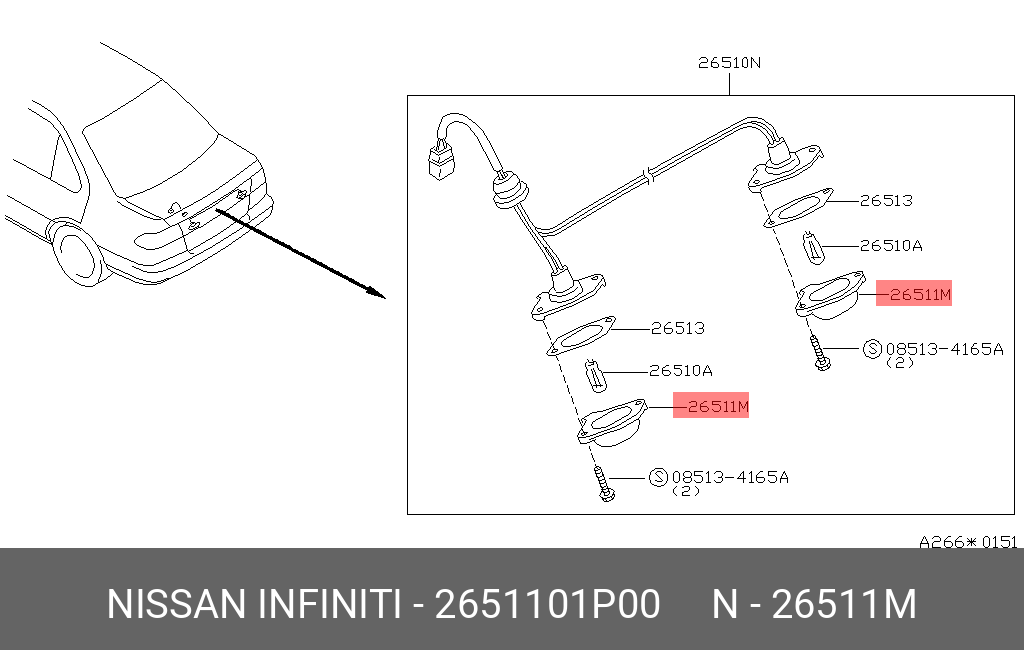 26510N

26513

26510A

26511M

Ⓢ 08513-4165A
(2)

26513

26510A

26511M

Ⓢ 08513-4165A
(2)

A266＊0151

NISSAN INFINITI - 2651101P00 N - 26511M