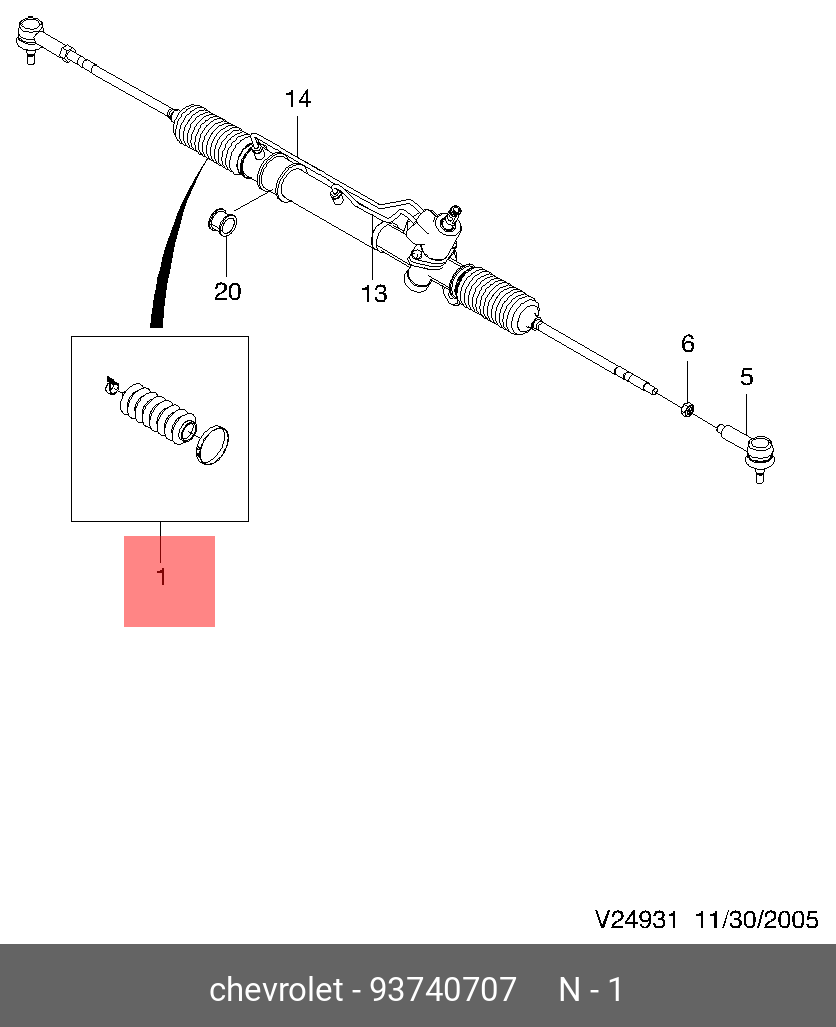 14

20

13

6

5

1

V24931 11/30/2005

chevrolet - 93740707 N - 1