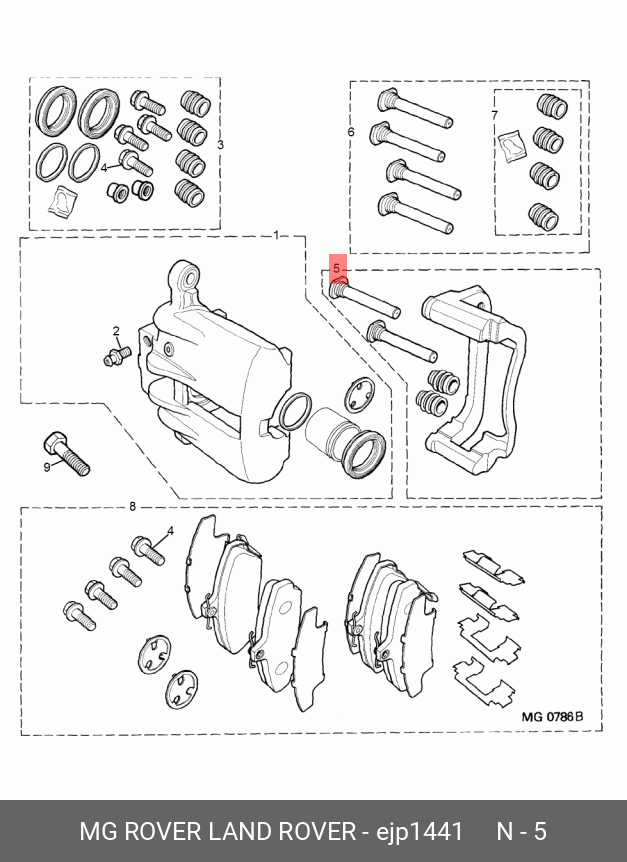 3
4
6
7
1
5
2
9
8
4
MG 0786 B

MG ROVER LAND ROVER - ejp1441 N - 5