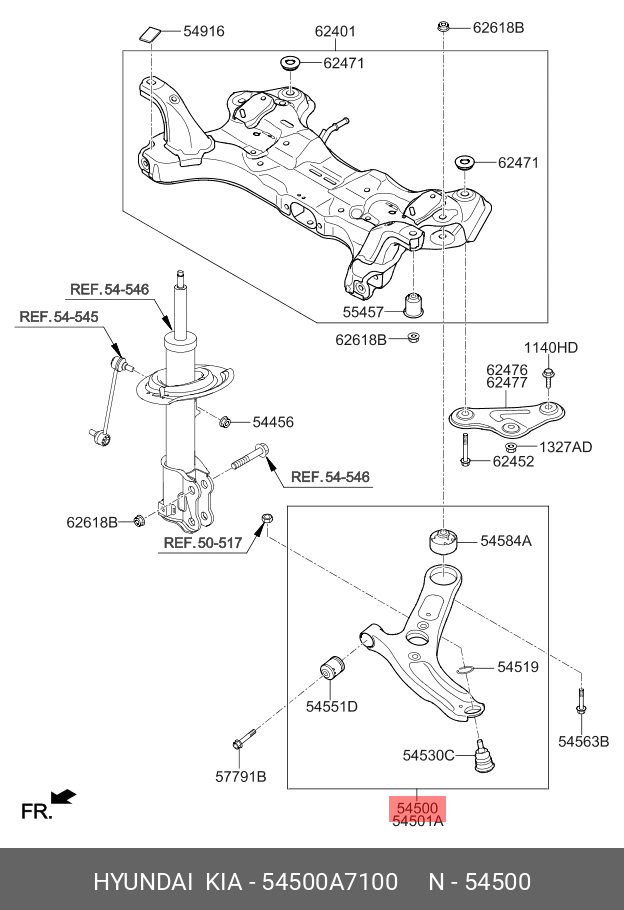 54916
62401
62618B
62471
62471
REF.54-546
REF.54-545
55457
62618B
1140HD
62476
62477
54456
1327AD
62452
REF.54-546
62618B
REF.50-517
54584A
54519
54551D
54563B
54530C
57791B
FR.
54500
54501A
HYUNDAI KIA - 54500A7100 N - 54500