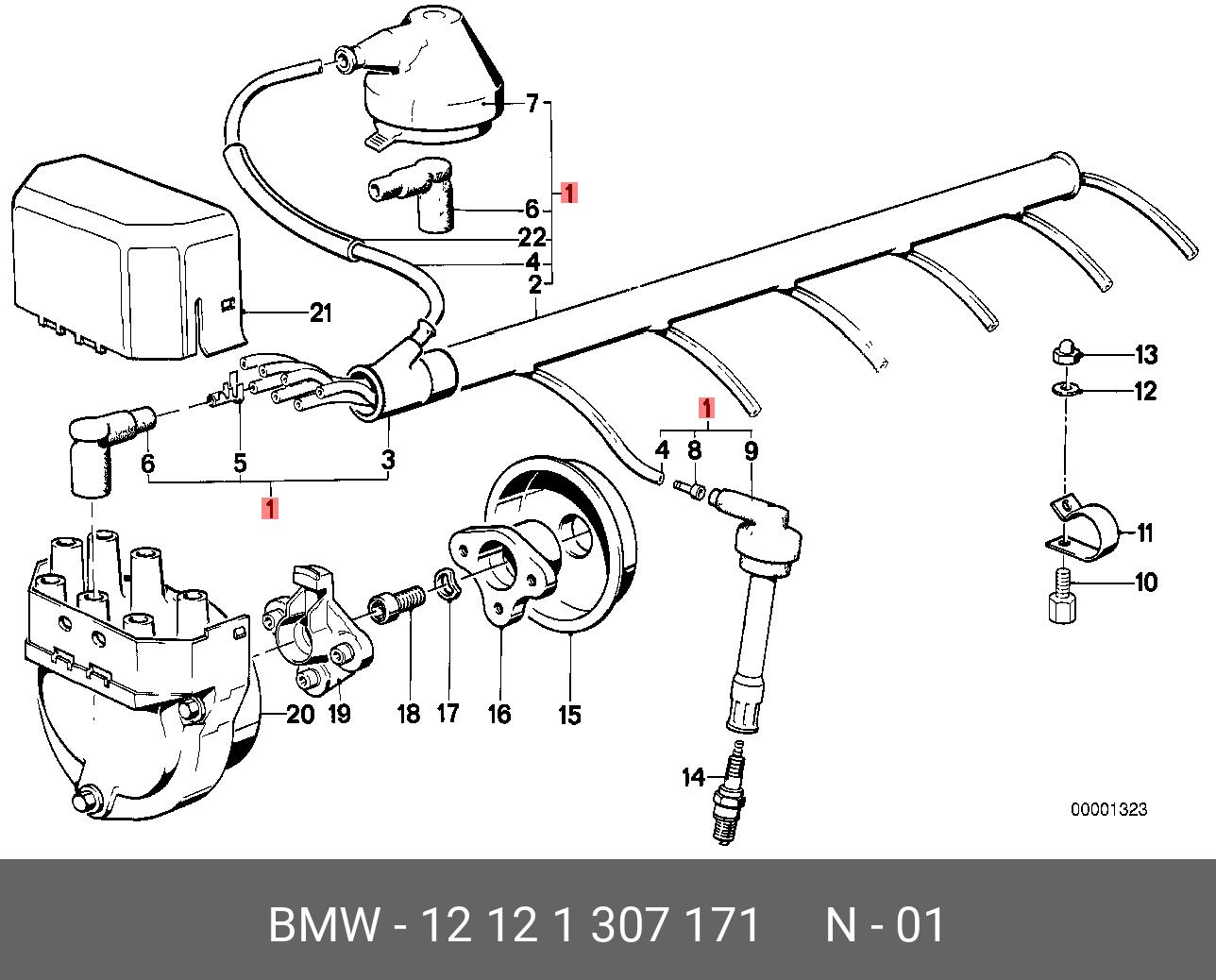 7
1
6
22
4
2
21
13
12
1
4
8
9
6
5
3
1
11
10
20
19
18
17
16
15
14
00001323

BMW - 12 12 1 307 171 N - 01