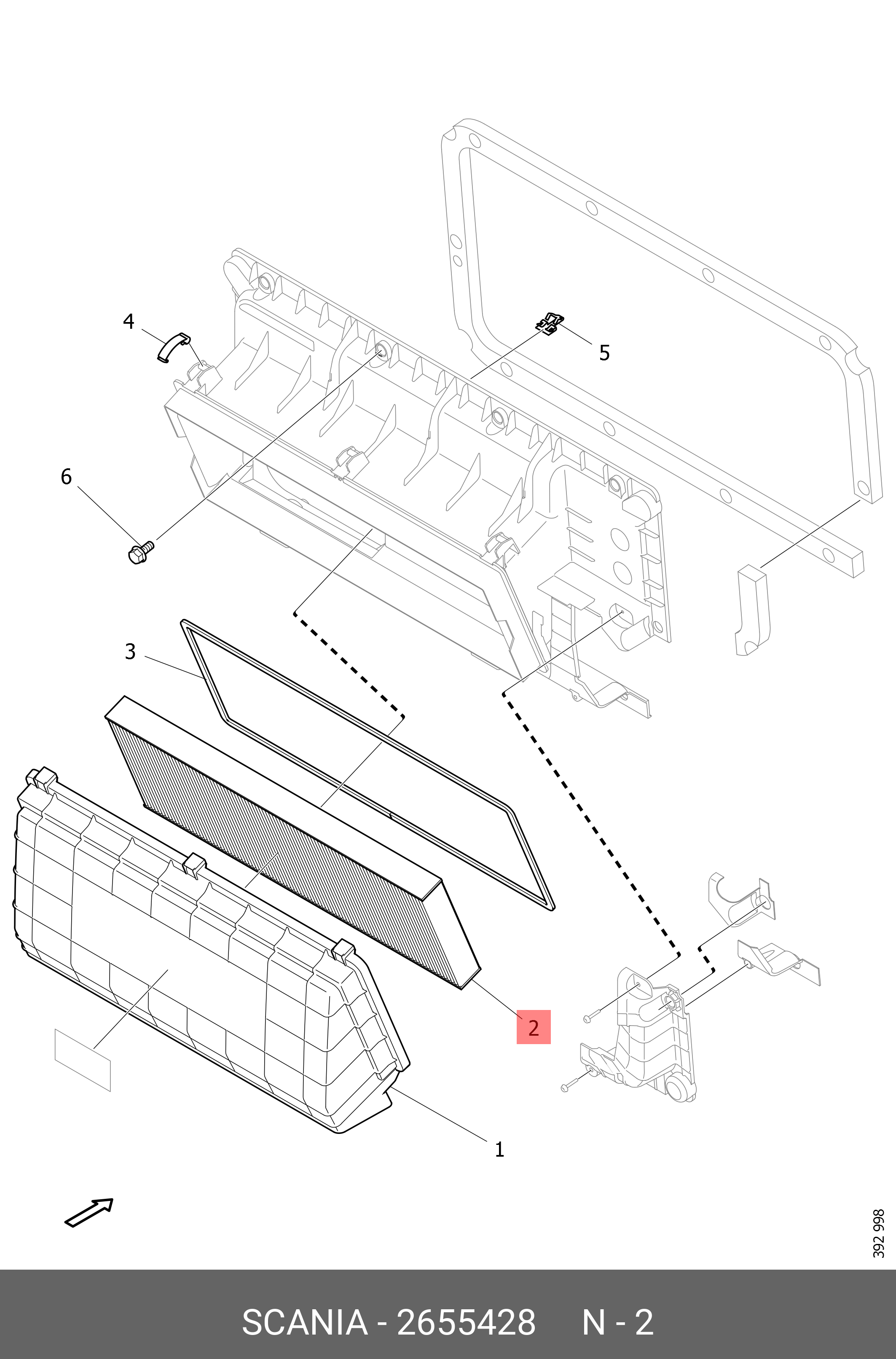 4
5
6
3
2
1
392 998
SCANIA - 2655428 N - 2