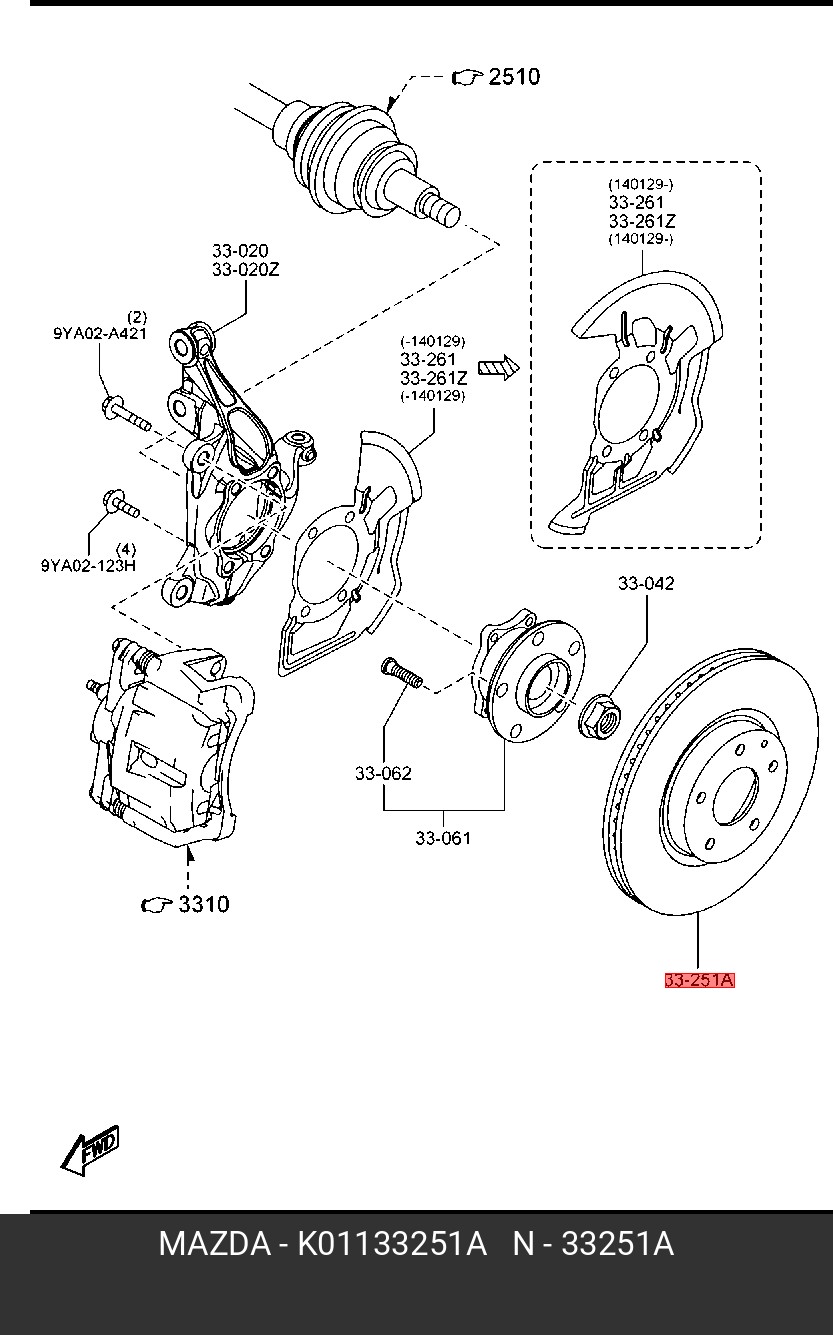 2510

(140129-)
33-261
33-261Z
(140129-)

33-020
33-020Z

(2)
9YA02-A421

(-140129)
33-261
33-261Z
(-140129)

(4)
9YA02-123H

33-042

33-062

33-061

3310

33-251A

FWD

MAZDA - K01133251A N - 33251A