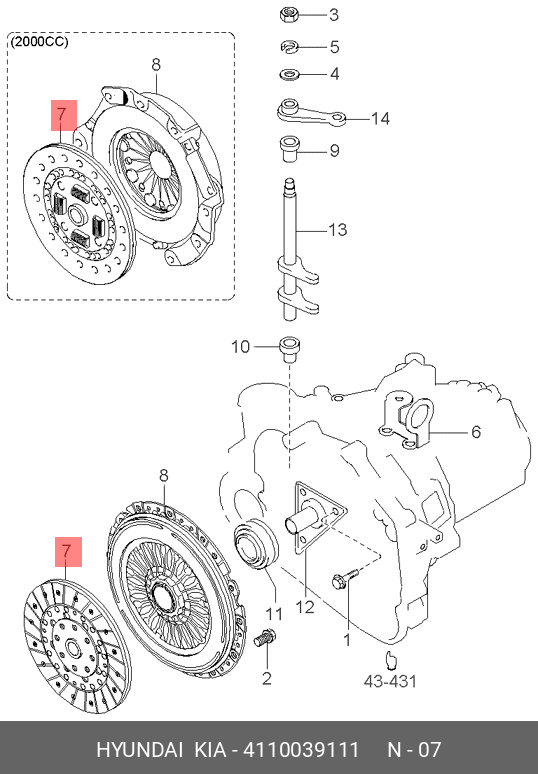 (2000CC)
8
7
3
5
4
14
9
13
10
6
8
7
11
12
1
2
43-431
HYUNDAI KIA - 4110039111 N - 07