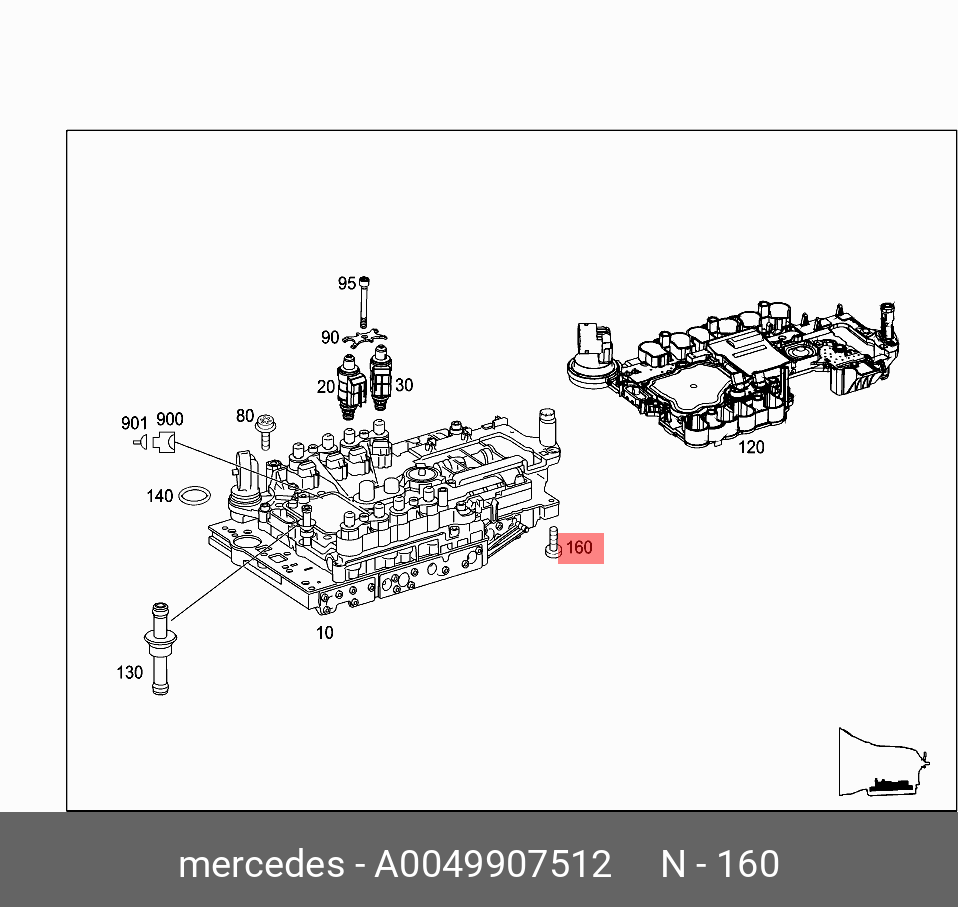 95
90
20
30
901
900
80
140
120
160
10
130

mercedes - A0049907512 N - 160