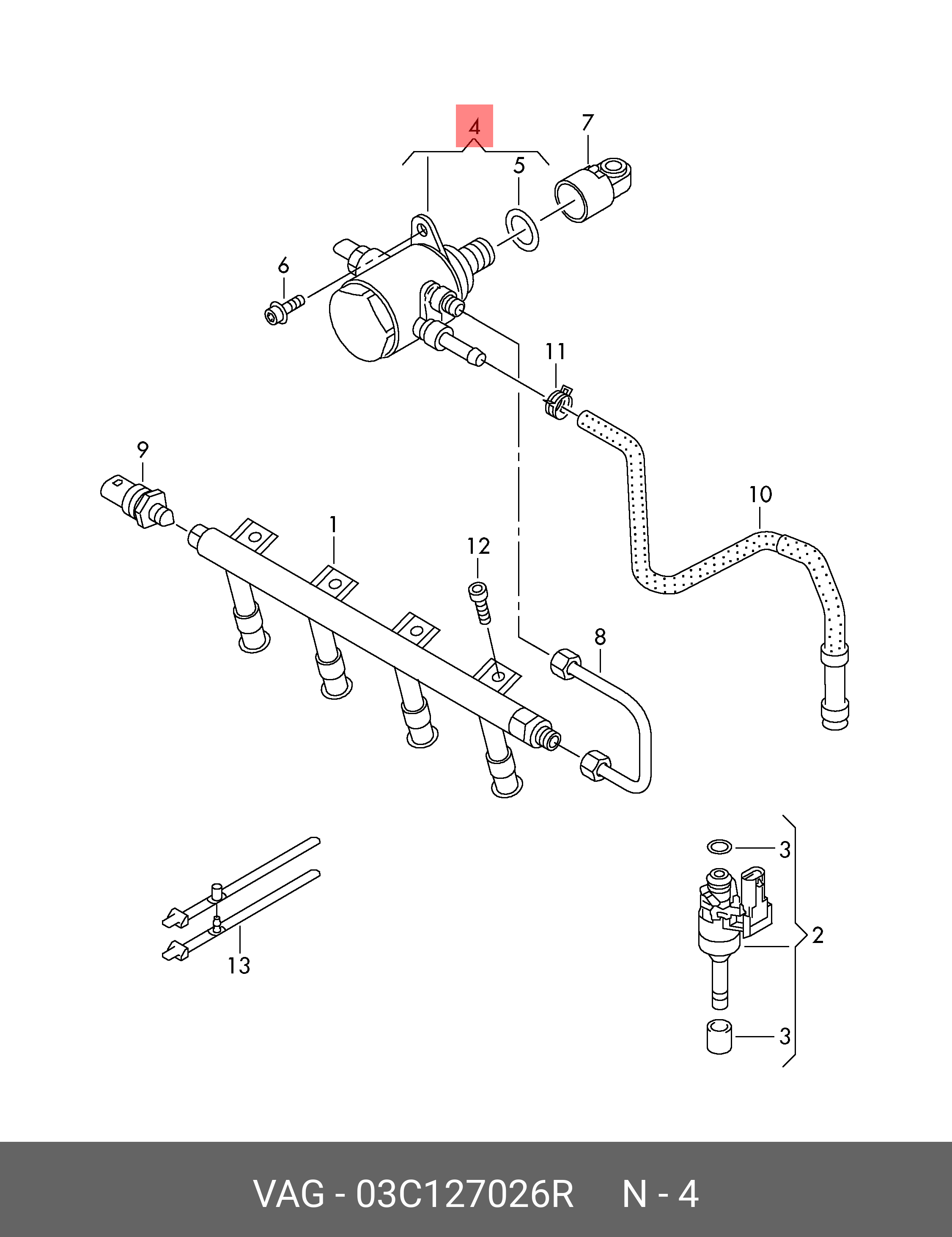 4
7
5
6
11
9
10
1
12
8
3
2
3
13

VAG - 03C127026R N - 4