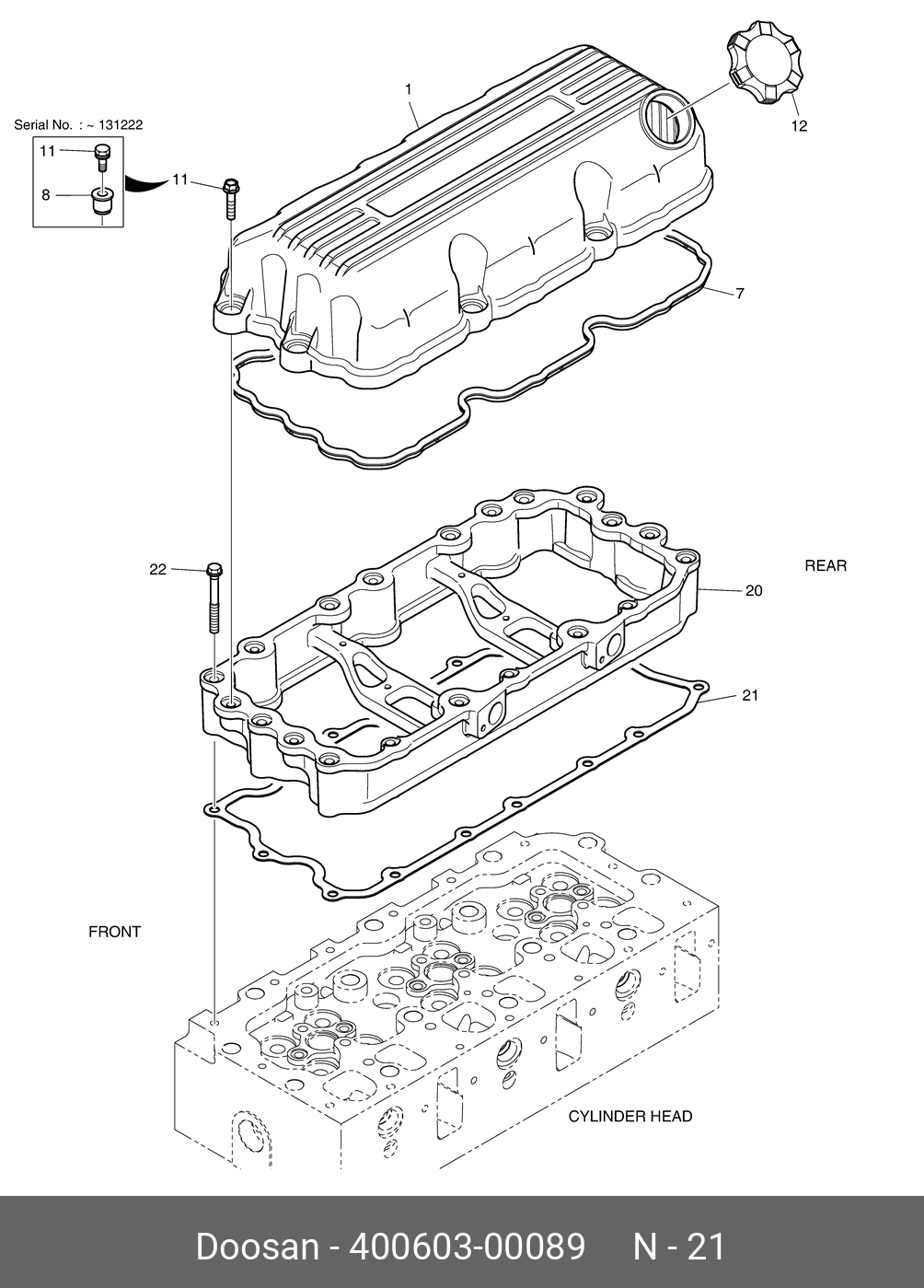 Serial No. : ~ 131222

11

8

11

1

12

7

22

REAR

20

21

FRONT

CYLINDER HEAD

Doosan - 400603-00089 N - 21