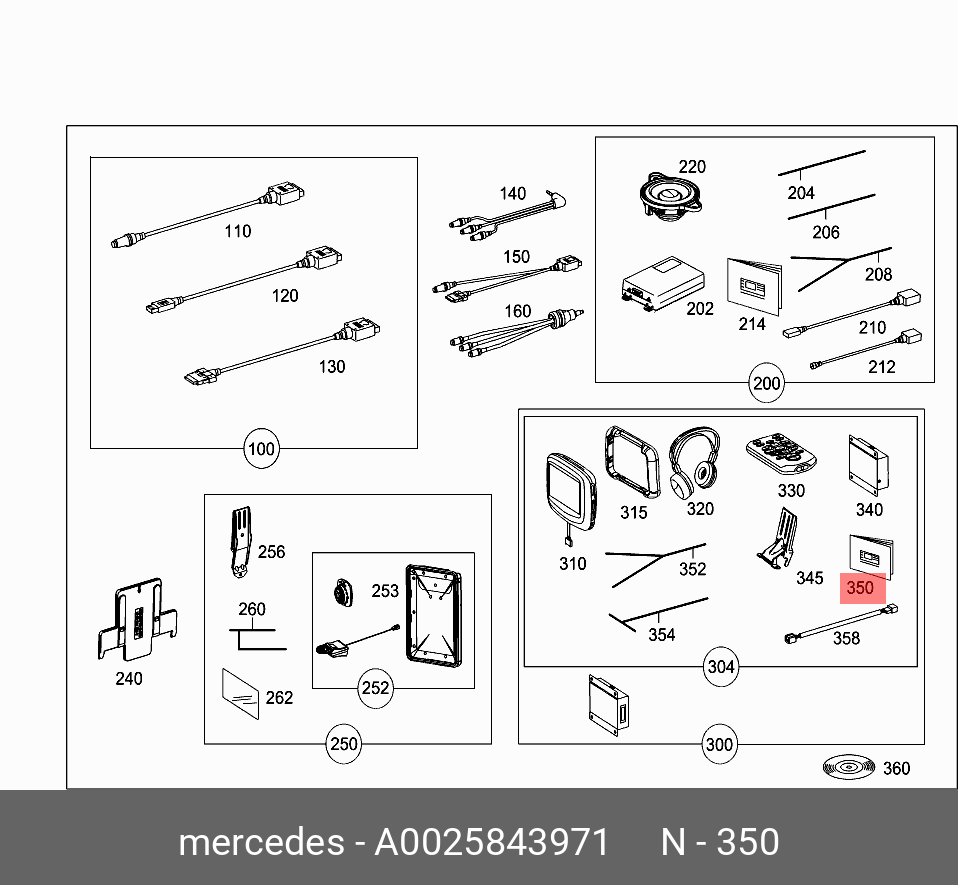 110
120
130
100
140
150
160
220
204
206
208
202
214
210
212
200
310
315
320
330
340
352
345
350
354
358
304
300
256
253
260
262
252
250
240
360

mercedes - A0025843971 N - 350