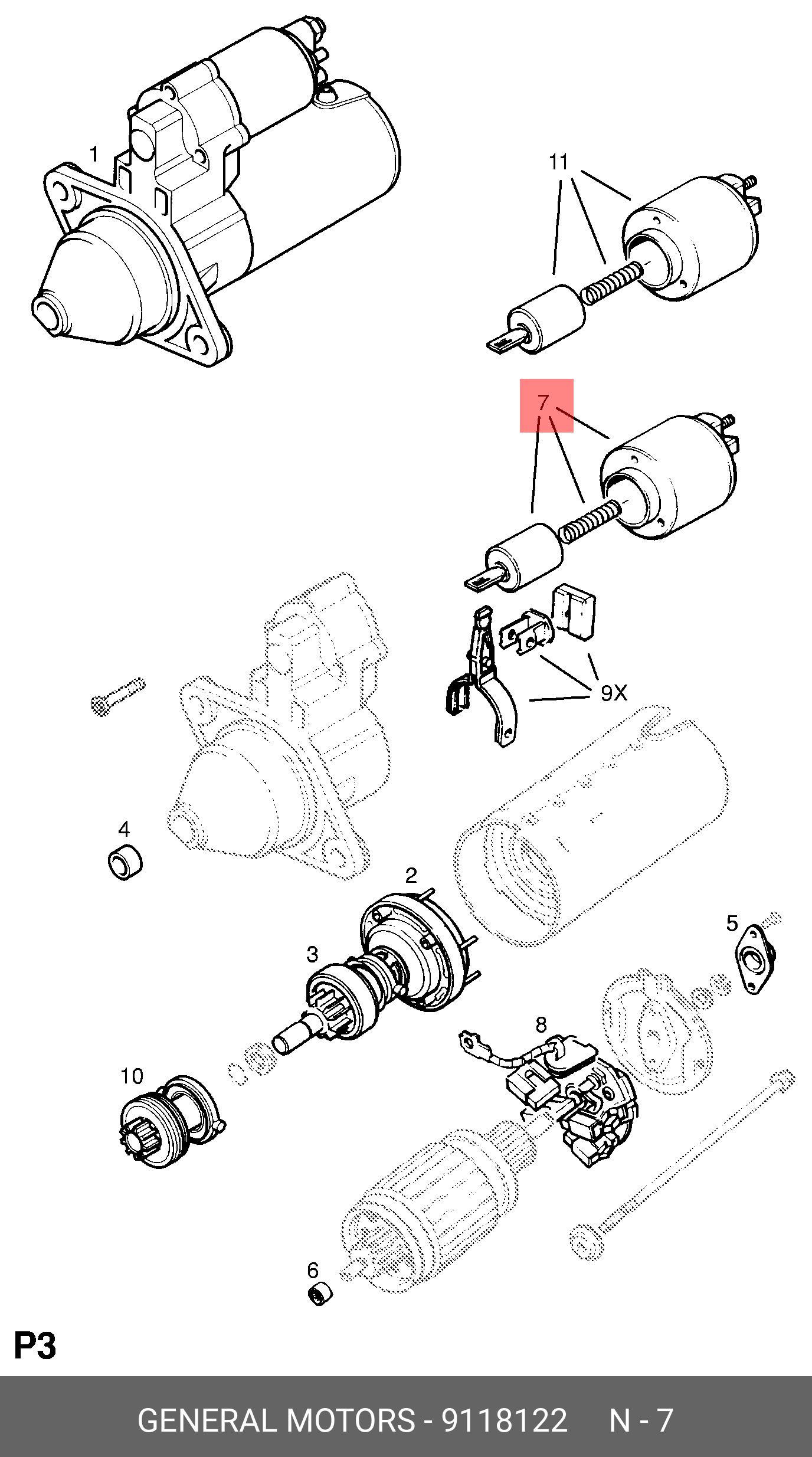 1

11

7

9X

4

2

5

3

8

10

6

P3

GENERAL MOTORS - 9118122 N - 7