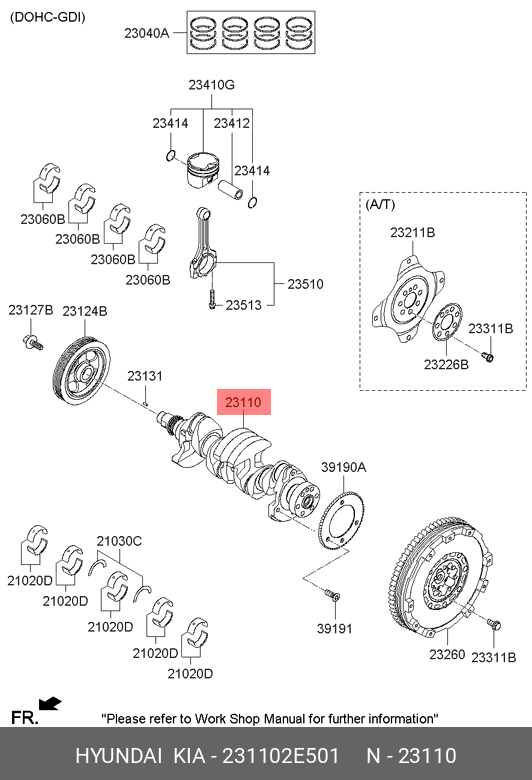 (DOHC-GDI)

23040A

23410G

23414

23412

23414

23060B

23060B

23060B

23060B

23510

23513

(A/T)

23211B

23311B

23226B

23127B

23124B

23131

23110

39190A

21030C

21020D

21020D

21020D

21020D

21020D

39191

23260

23311B

FR.

"Please refer to Work Shop Manual for further information"

HYUNDAI KIA - 231102E501 N - 23110